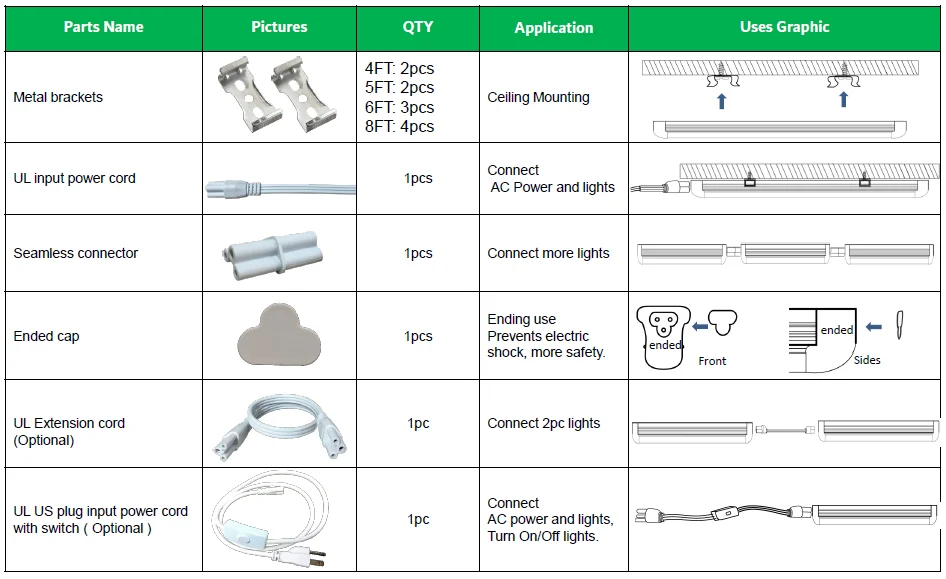 | Parts Name | Pictures | QTY | Application | Uses Graphic |
|---|---|---|---|---|
| Metal brackets | | 4FT: 2pcs 5FT: 2pcs 6FT: 3pcs 8FT: 4pcs | Ceiling Mounting | |
| UL input power cord | | 1pcs | Connect AC Power and lights | |
| Seamless connector | | 1pcs | Connect more lights | |
| Ended cap | | 1pcs | Ending use Prevents electric shock, more safety. | ended Front ended Sides |
| UL Extension cord (Optional) | | 1pc | Connect 2pc lights | |
| UL US plug input power cord with switch ( Optional ) | | 1pc | Connect AC power and lights, Turn On/Off lights. | |