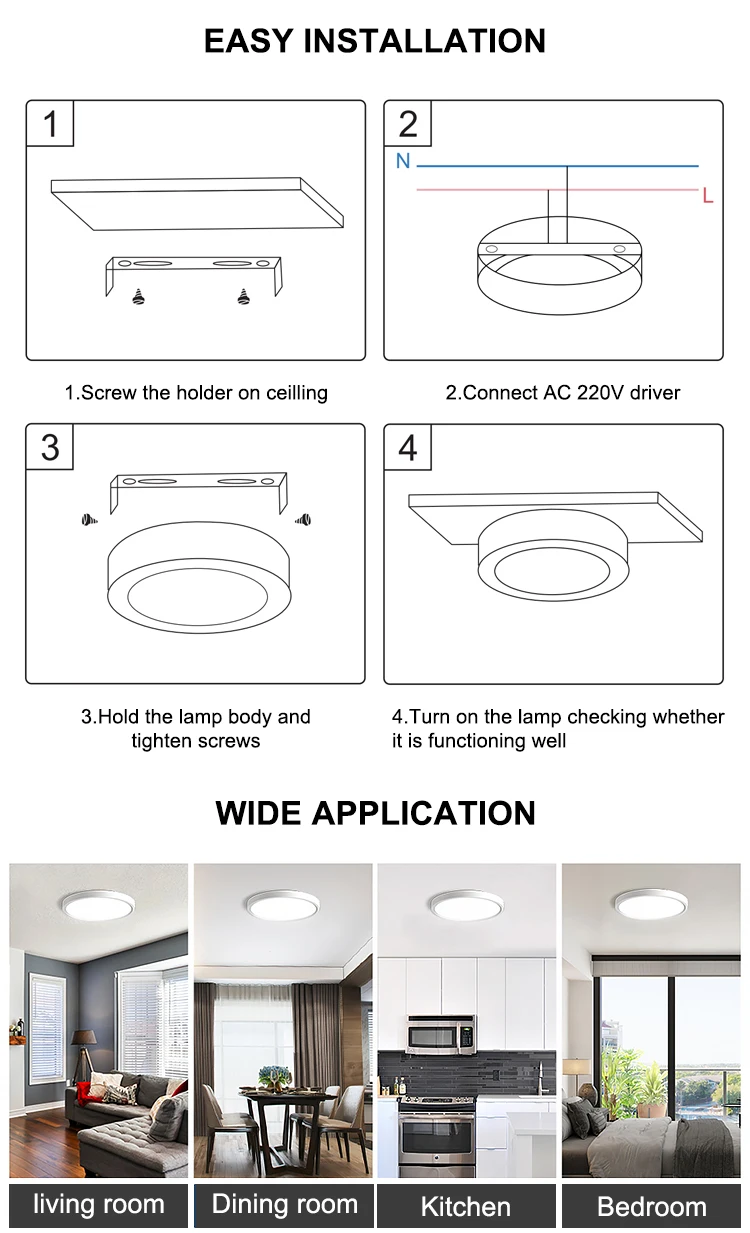 EASY INSTALLATION

1

2

N

L

1.Screw the holder on ceilling

2.Connect AC 220V driver

3

4

3.Hold the lamp body and tighten screws

4.Turn on the lamp checking whether it is functioning well

WIDE APPLICATION

living room

Dining room

Kitchen

Bedroom