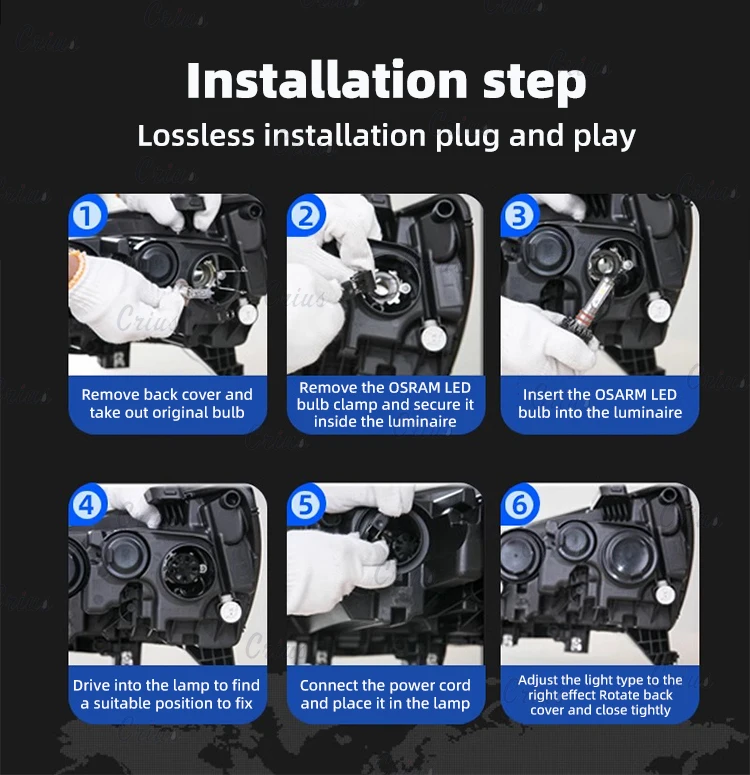 Installation step

Lossless installation plug and play

1
Remove back cover and take out original bulb

2
Remove the OSRAM LED bulb clamp and secure it inside the luminaire

3
Insert the OSARM LED bulb into the luminaire

4
Drive into the lamp to find a suitable position to fix

5
Connect the power cord and place it in the lamp

6
Adjust the light type to the right effect Rotate back cover and close tightly