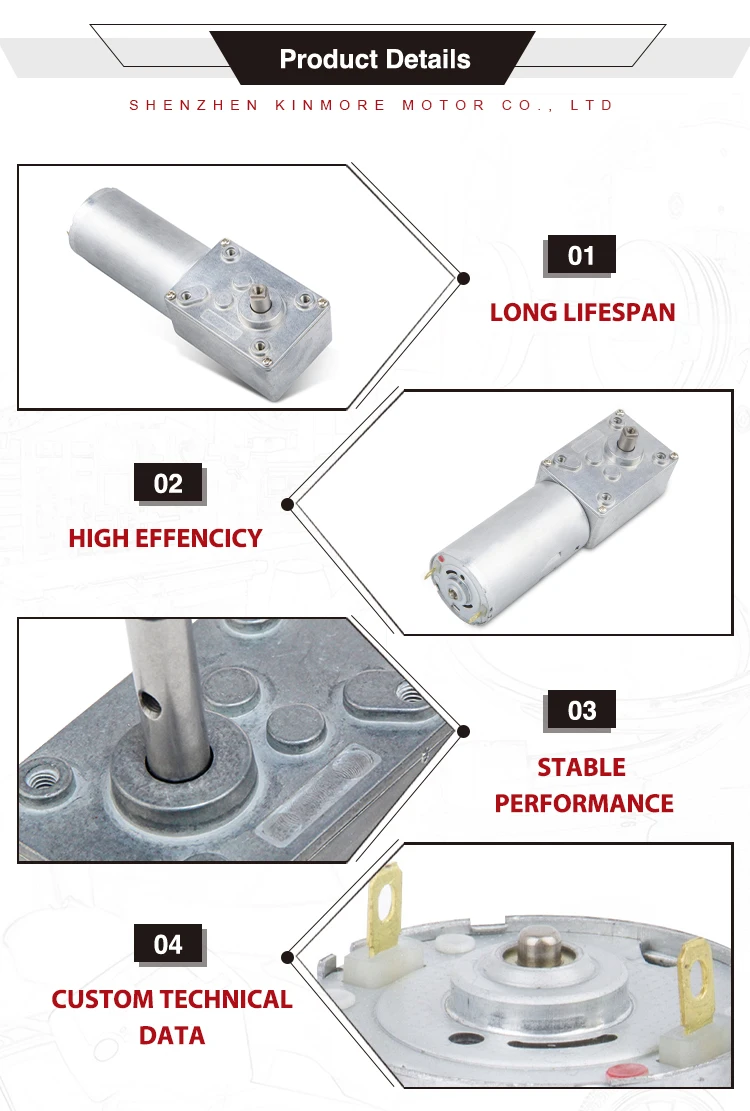 Product Details

SHENZHEN KINMORE MOTOR CO., LTD

01
LONG LIFESPAN

02
HIGH EFFENCICY

03
STABLE PERFORMANCE

04
CUSTOM TECHNICAL DATA