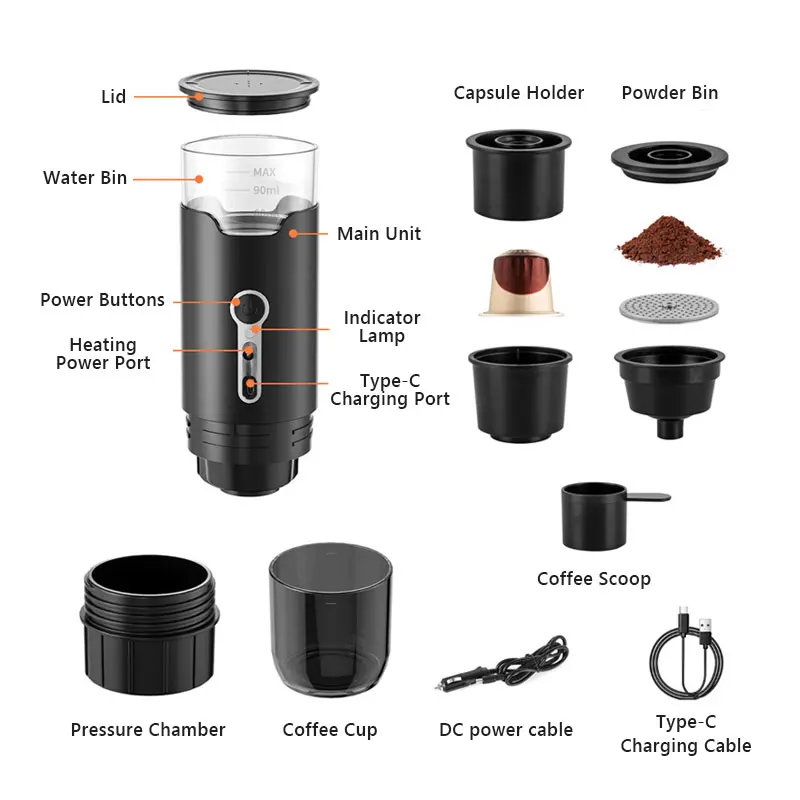 Lid

Water Bin

MAX

90ml

Main Unit

Power Buttons

Indicator Lamp

Heating Power Port

Type-C Charging Port

Capsule Holder

Powder Bin

Coffee Scoop

Pressure Chamber

Coffee Cup

DC power cable

Type-C Charging Cable