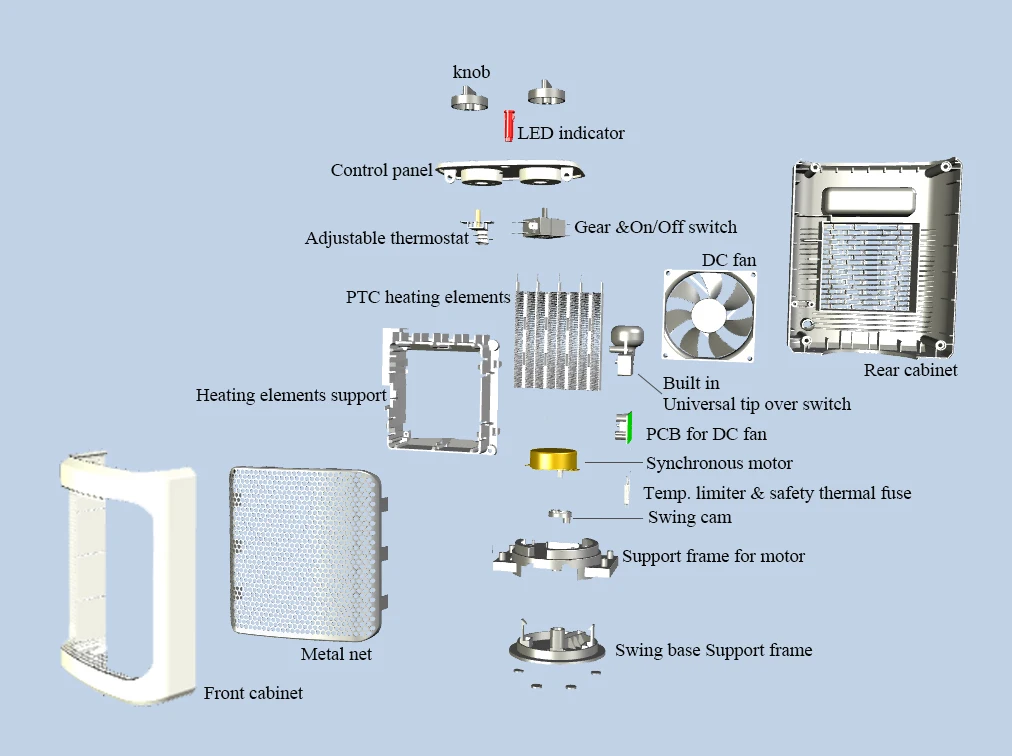 knob

LED indicator

Control panel

Adjustable thermostat

Gear &On/Off switch

DC fan

PTC heating elements

Rear cabinet

Heating elements support

Built in
Universal tip over switch

PCB for DC fan

Synchronous motor

Temp. limiter & safety thermal fuse

Swing cam

Support frame for motor

Metal net

Swing base Support frame

Front cabinet