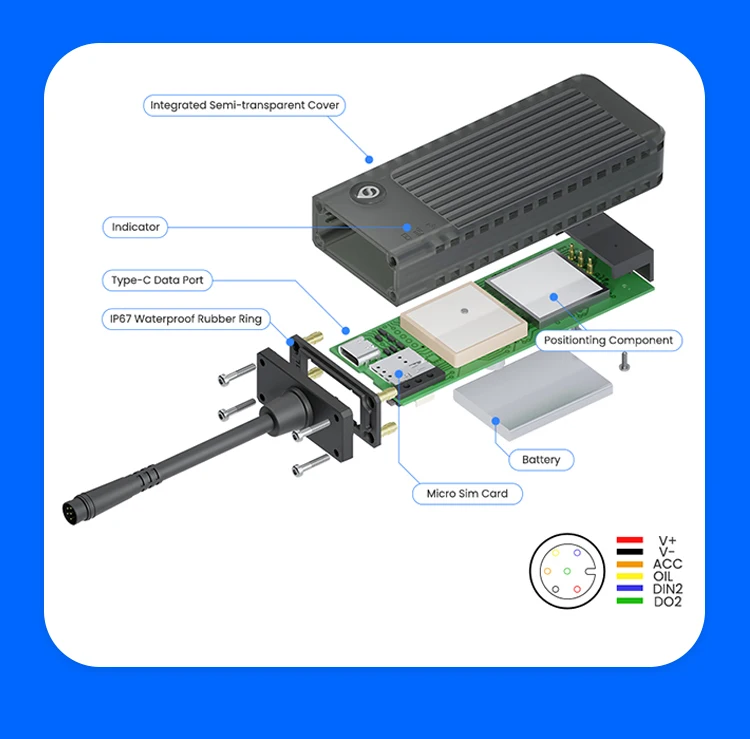 Integrated Semi-transparent Cover

Indicator

Type-C Data Port

IP67 Waterproof Rubber Ring

Positionting Component

Battery

Micro Sim Card

V+
V-
ACC
OIL
DIN2
DO2