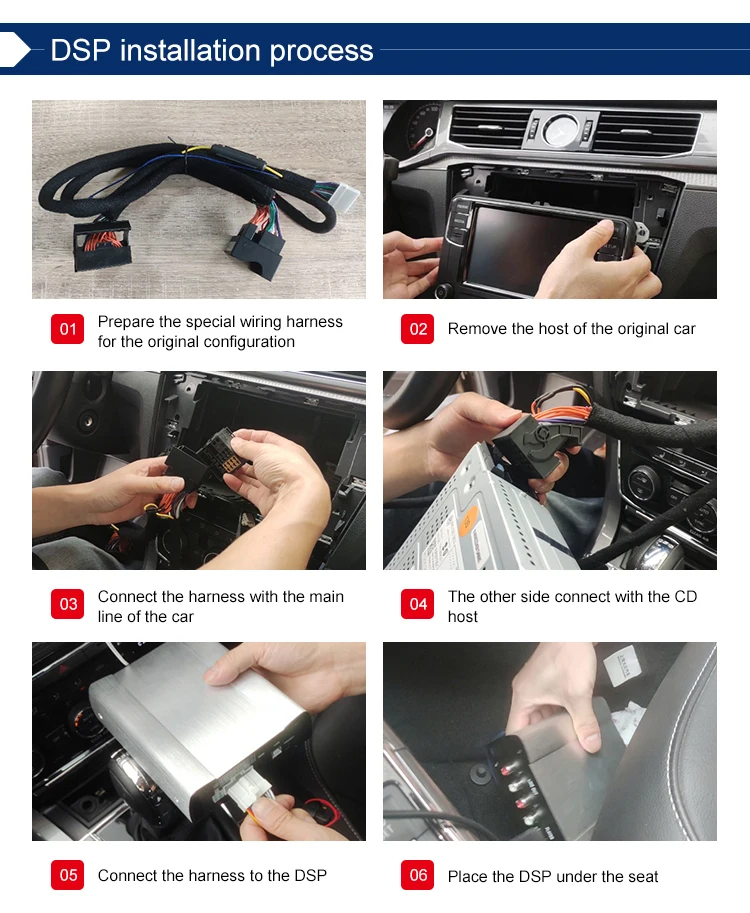 DSP installation process

01 Prepare the special wiring harness for the original configuration

02 Remove the host of the original car

03 Connect the harness with the main line of the car

04 The other side connect with the CD host

05 Connect the harness to the DSP

06 Place the DSP under the seat