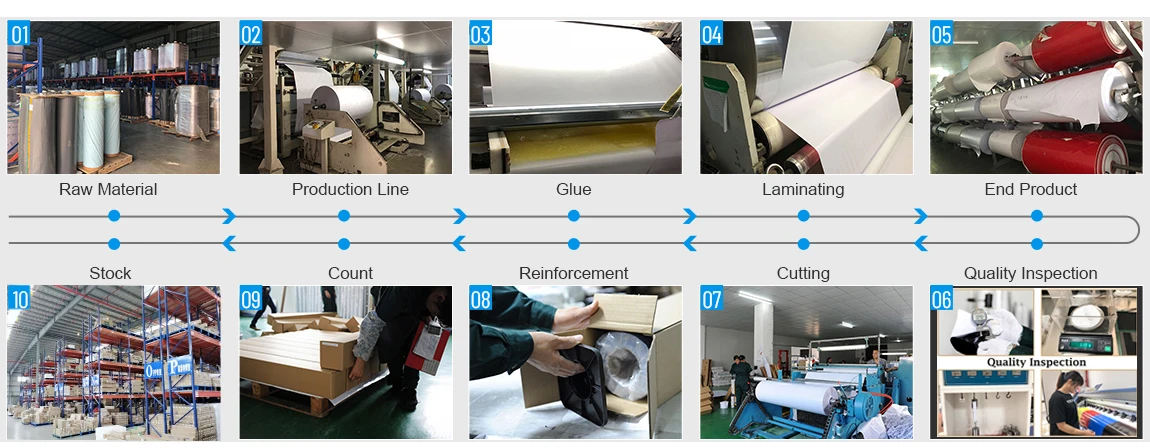 01
Raw Material
02
Production Line
03
Glue
04
Laminating
05
End Product

Stock
10
Count
09
Reinforcement
08
Cutting
07
Quality Inspection
06
Quality Inspection