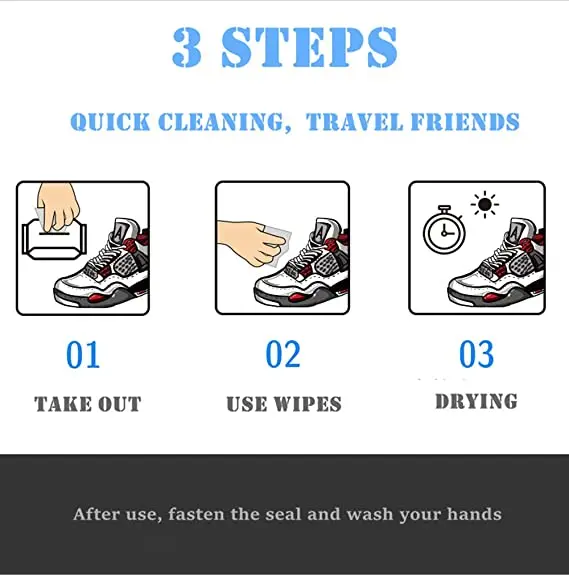 3 STEPS

QUICK CLEANING, TRAVEL FRIENDS

01
TAKE OUT

02
USE WIPES

03
DRYING

After use, fasten the seal and wash your hands