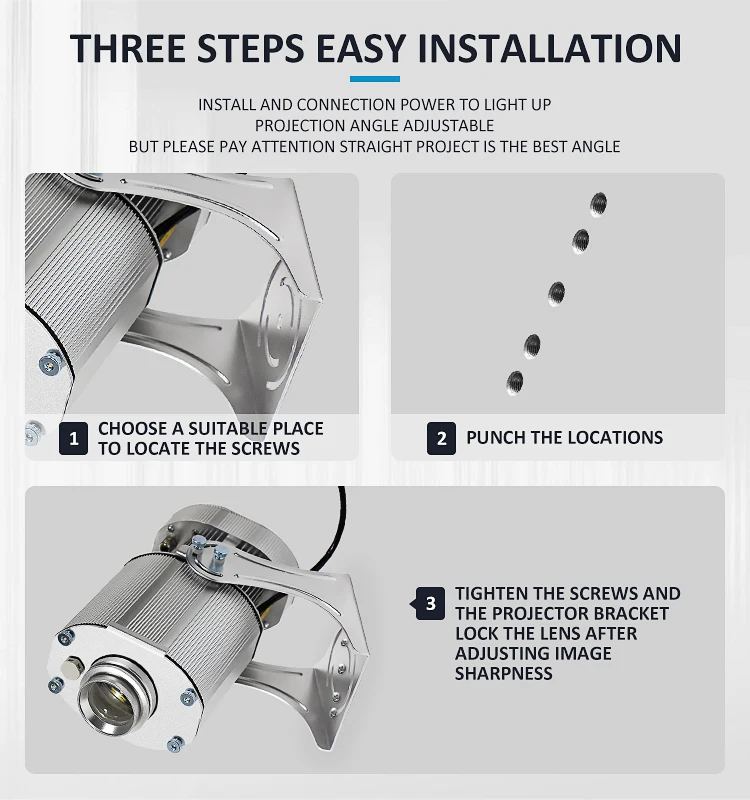 THREE STEPS EASY INSTALLATION

INSTALL AND CONNECTION POWER TO LIGHT UP
PROJECTION ANGLE ADJUSTABLE
BUT PLEASE PAY ATTENTION STRAIGHT PROJECT IS THE BEST ANGLE

1 CHOOSE A SUITABLE PLACE TO LOCATE THE SCREWS

2 PUNCH THE LOCATIONS

3 TIGHTEN THE SCREWS AND THE PROJECTOR BRACKET LOCK THE LENS AFTER ADJUSTING IMAGE SHARPNESS