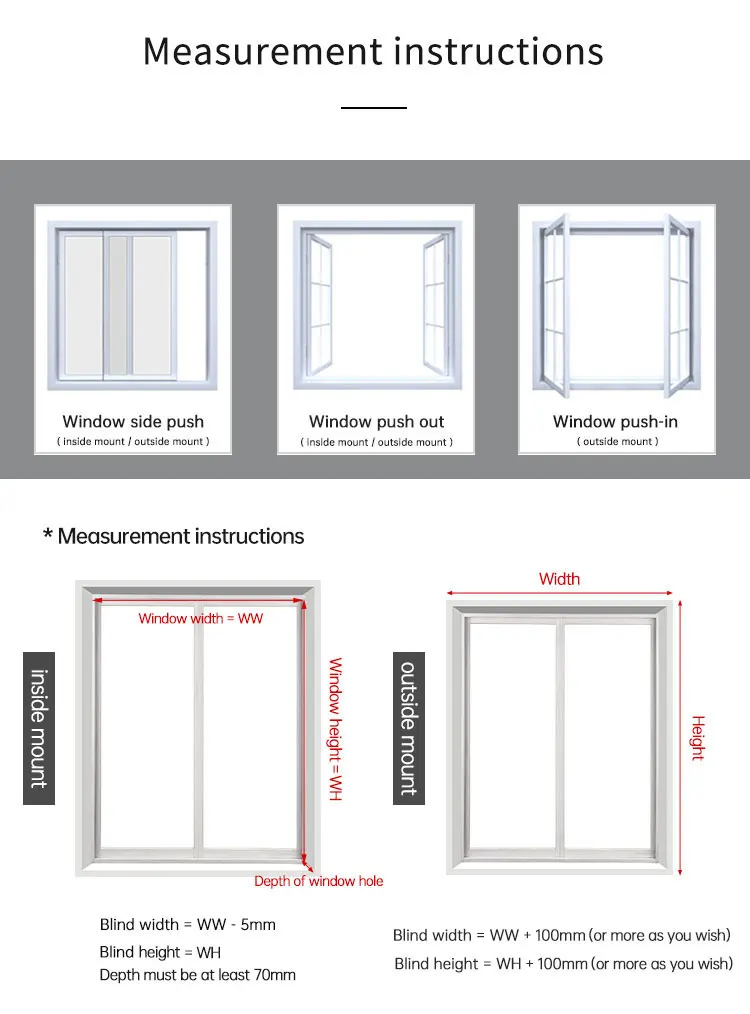 Measurement instructions

Window side push
( inside mount / outside mount )

Window push out
( inside mount / outside mount )

Window push-in
( outside mount )

* Measurement instructions

inside mount

Window width = WW

Window height = WH

Depth of window hole

Blind width = WW - 5mm
Blind height = WH
Depth must be at least 70mm

outside mount

Width

Height

Blind width = WW + 100mm (or more as you wish)
Blind height = WH + 100mm (or more as you wish)