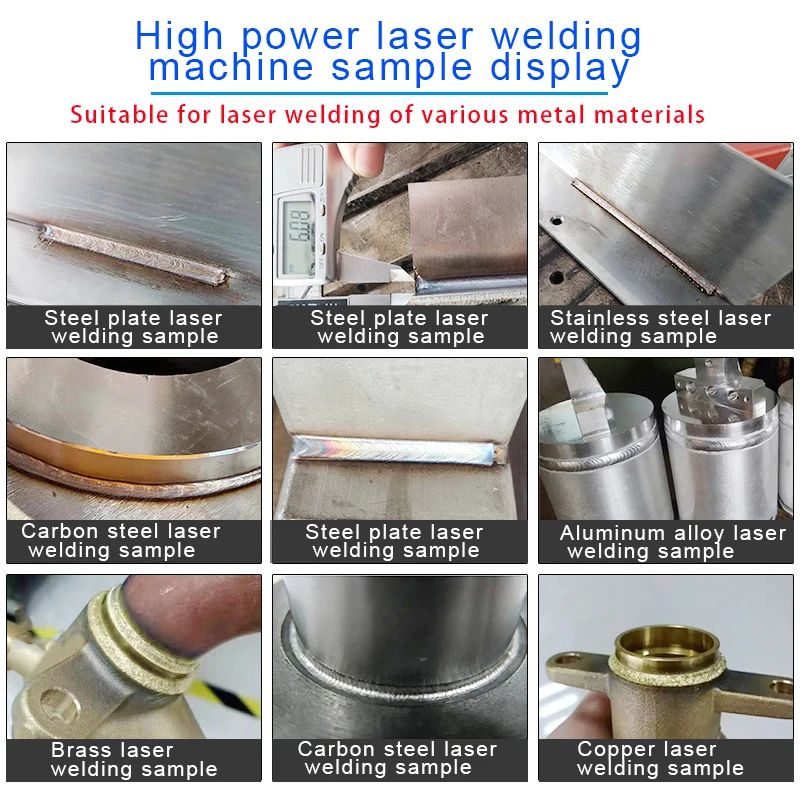 High power laser welding machine sample display

Suitable for laser welding of various metal materials

Steel plate laser welding sample

6.09

Steel plate laser welding sample

Stainless steel laser welding sample

Carbon steel laser welding sample

Steel plate laser welding sample

Aluminum alloy laser welding sample

Brass laser welding sample

Carbon steel laser welding sample

Copper laser welding sample