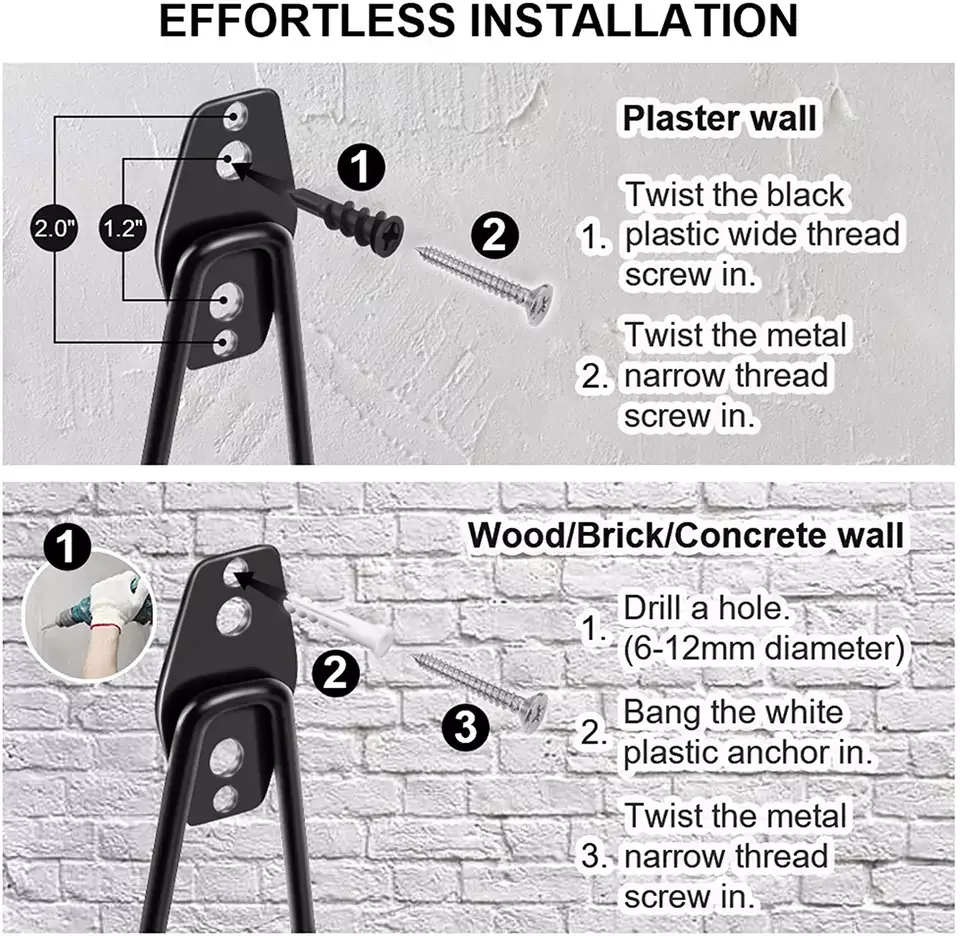 EFFORTLESS INSTALLATION

2.0"

1.2"

1

2

Plaster wall

1. Twist the black plastic wide thread screw in.

2. Twist the metal narrow thread screw in.

1

2

3

Wood/Brick/Concrete wall

1. Drill a hole. (6-12mm diameter)

2. Bang the white plastic anchor in.

3. Twist the metal narrow thread screw in.