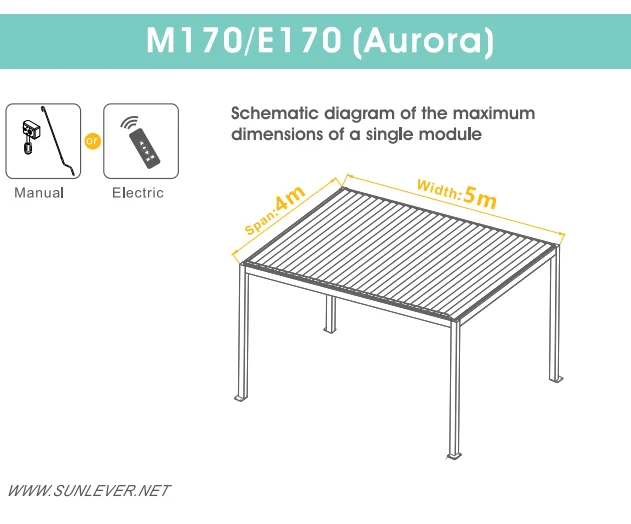 M170/E170 (Aurora)

or

Manual

Electric

Schematic diagram of the maximum dimensions of a single module

Span:4m

Width:5m

WWW.SUNLEVER.NET