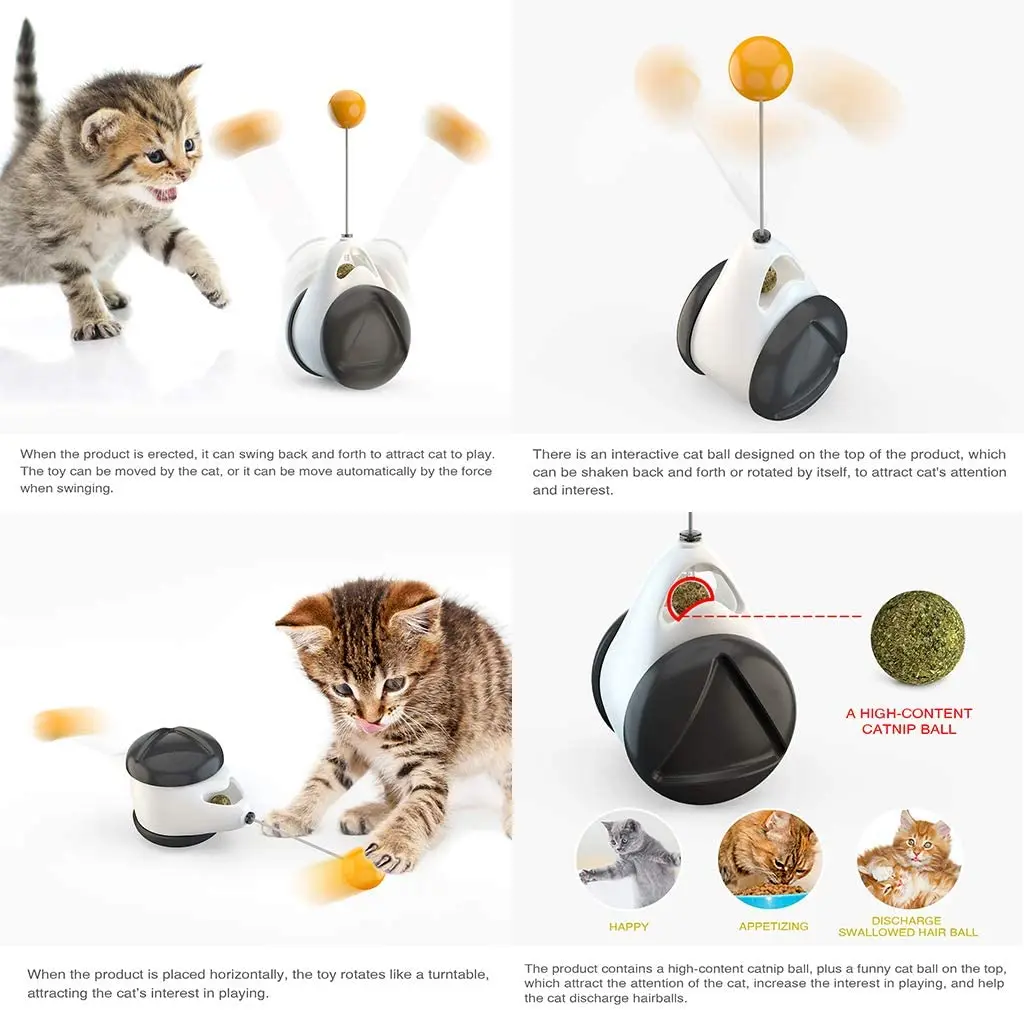 When the product is erected, it can swing back and forth to attract cat to play. The toy can be moved by the cat, or it can be move automatically by the force when swinging.

There is an interactive cat ball designed on the top of the product, which can be shaken back and forth or rotated by itself, to attract cat's attention and interest.

A HIGH-CONTENT CATNIP BALL

HAPPY

APPETIZING

DISCHARGE SWALLOWED HAIR BALL

When the product is placed horizontally, the toy rotates like a turntable, attracting the cat's interest in playing.

The product contains a high-content catnip ball, plus a funny cat ball on the top, which attract the attention of the cat, increase the interest in playing, and help the cat discharge hairballs.