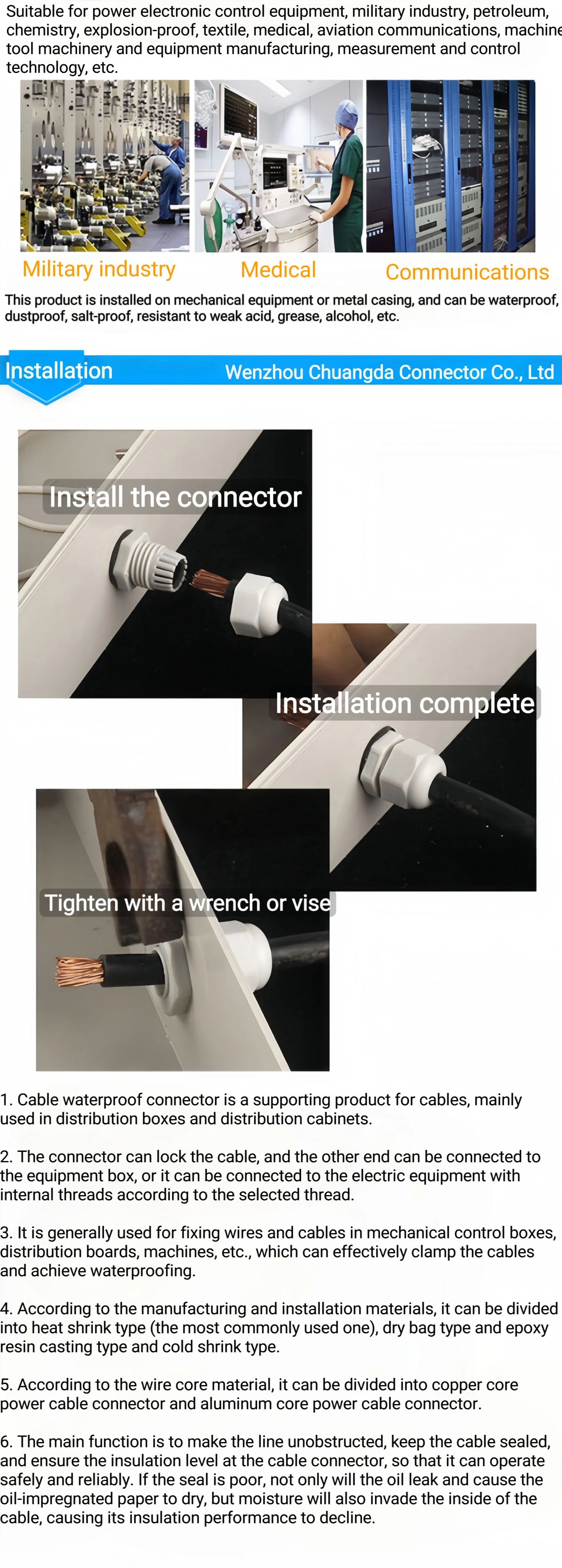 Suitable for power electronic control equipment, military industry, petroleum, chemistry, explosion-proof, textile, medical, aviation communications, machine tool machinery and equipment manufacturing, measurement and control technology, etc.

Military industry
Medical
Communications

This product is installed on mechanical equipment or metal casing, and can be waterproof, dustproof, salt-proof, resistant to weak acid, grease, alcohol, etc.

Installation
Wenzhou Chuangda Connector Co., Ltd

Install the connector
Installation complete
Tighten with a wrench or vise

1. Cable waterproof connector is a supporting product for cables, mainly used in distribution boxes and distribution cabinets.

2. The connector can lock the cable, and the other end can be connected to the equipment box, or it can be connected to the electric equipment with internal threads according to the selected thread.

3. It is generally used for fixing wires and cables in mechanical control boxes, distribution boards, machines, etc., which can effectively clamp the cables and achieve waterproofing.

4. According to the manufacturing and installation materials, it can be divided into heat shrink type (the most commonly used one), dry bag type and epoxy resin casting type and cold shrink type.

5. According to the wire core material, it can be divided into copper core power cable connector and aluminum core power cable connector.

6. The main function is to make the line unobstructed, keep the cable sealed, and ensure the insulation level at the cable connector, so that it can operate safely and reliably. If the seal is poor, not only will the oil leak and cause the oil-impregnated paper to dry, but moisture will also invade the inside of the cable, causing its insulation performance to decline.