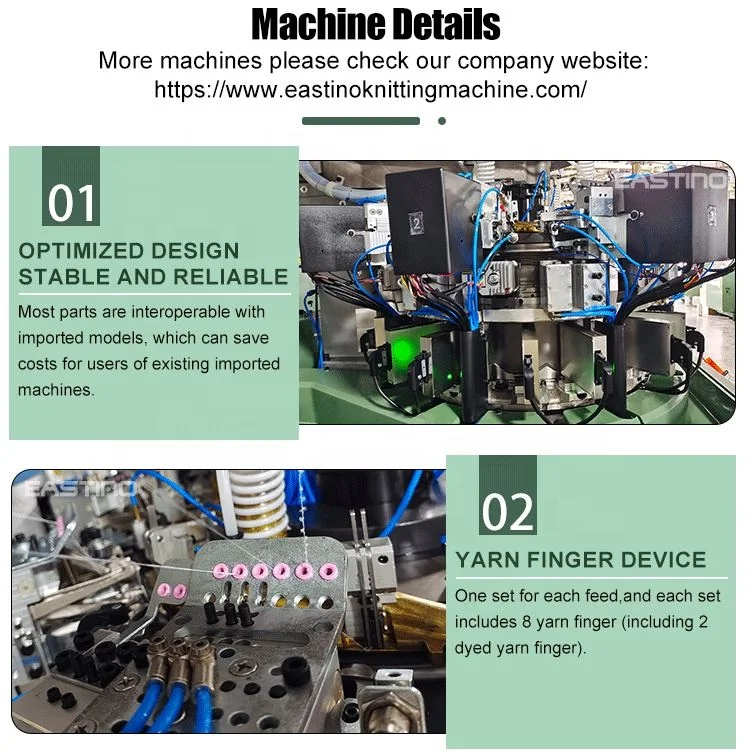 Machine Details

More machines please check our company website: https://www.eastinoknittingmachine.com/

01

OPTIMIZED DESIGN STABLE AND RELIABLE

Most parts are interoperable with imported models, which can save costs for users of existing imported machines.

EASTINO

2

EASTINO

02

YARN FINGER DEVICE

One set for each feed,and each set includes 8 yarn finger (including 2 dyed yarn finger).