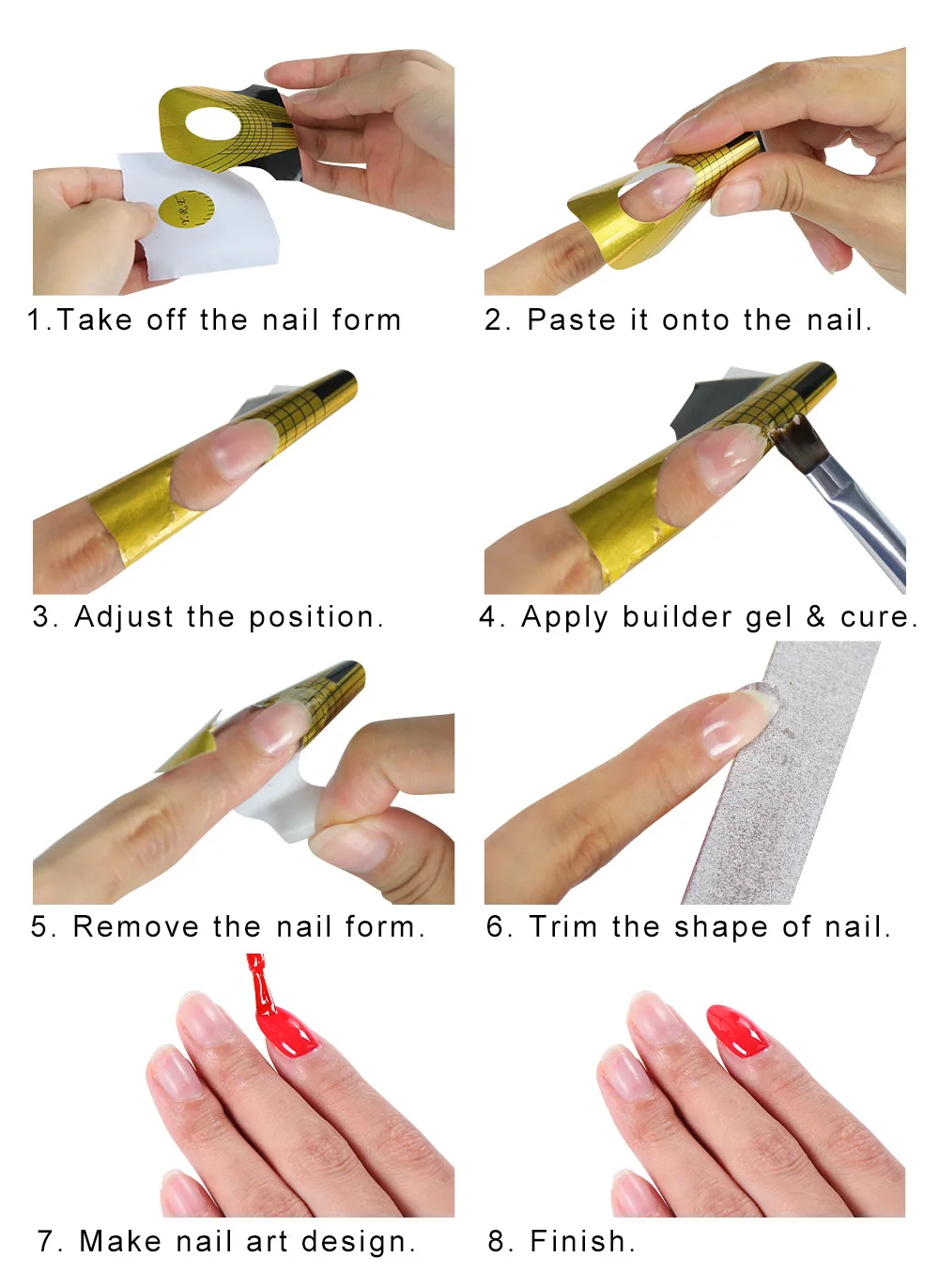 Y.R.E

1.Take off the nail form

2. Paste it onto the nail.

3. Adjust the position.

4. Apply builder gel & cure.

5. Remove the nail form.

6. Trim the shape of nail.

7. Make nail art design.

8. Finish.