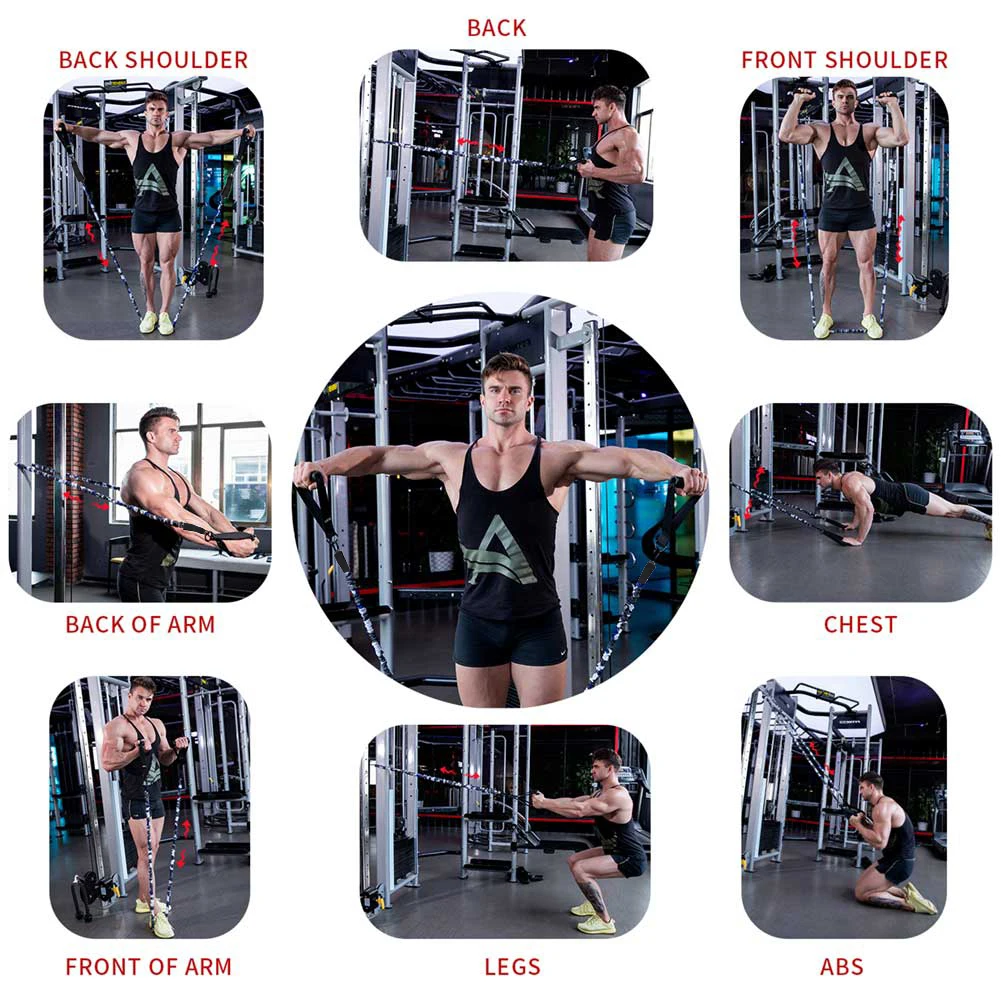 BACK SHOULDER

BACK

FRONT SHOULDER

BACK OF ARM

CHEST

FRONT OF ARM

LEGS

ABS