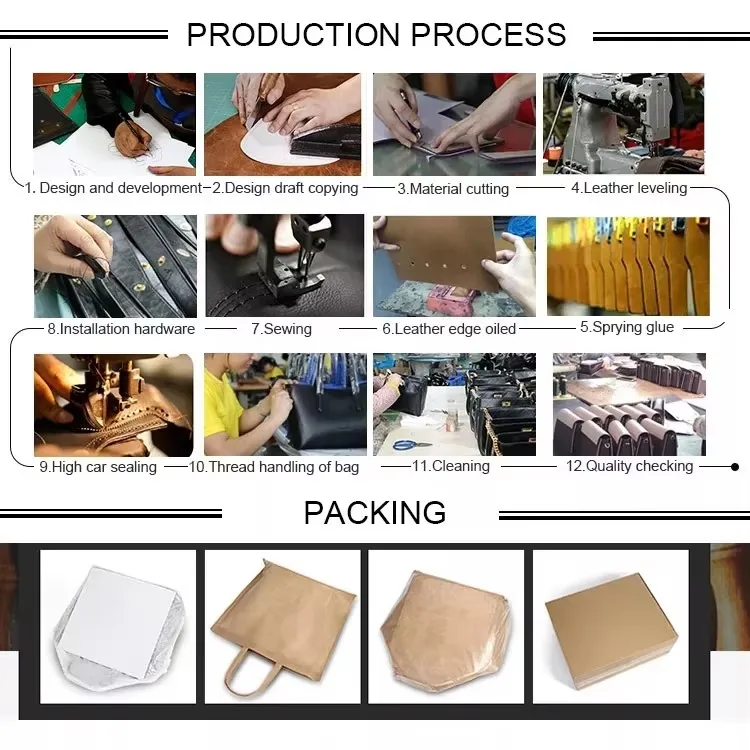 PRODUCTION PROCESS

1. Design and development

2.Design draft copying

3.Material cutting

4.Leather leveling

8.Installation hardware

7.Sewing

6.Leather edge oiled

5.Sprying glue

9.High car sealing

10.Thread handling of bag

11.Cleaning

12.Quality checking

PACKING