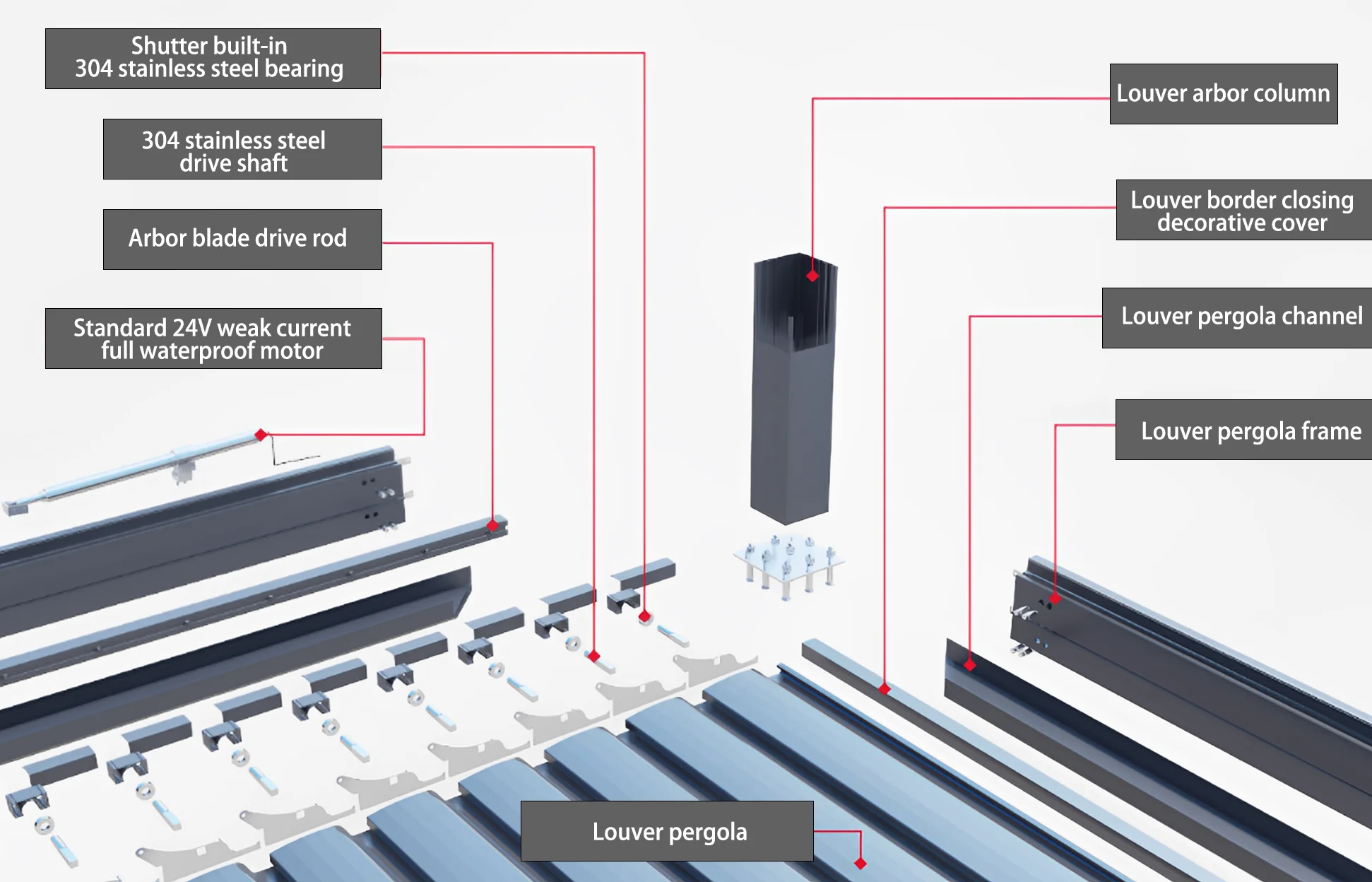 Shutter built-in
304 stainless steel bearing

304 stainless steel
drive shaft

Arbor blade drive rod

Standard 24V weak current
full waterproof motor

Louver arbor column

Louver border closing
decorative cover

Louver pergola channel

Louver pergola frame

Louver pergola