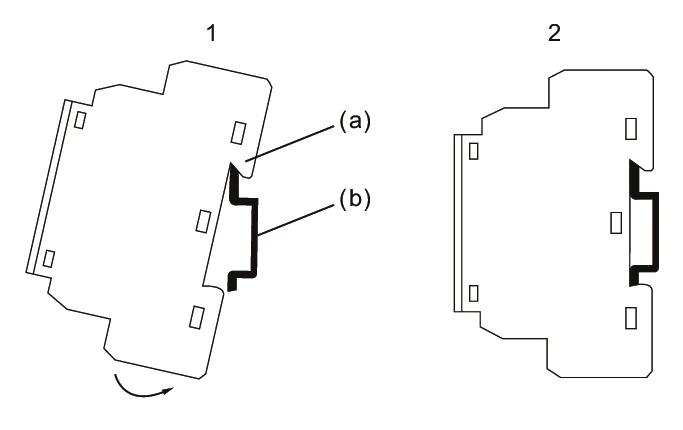 1

(a)

(b)

2