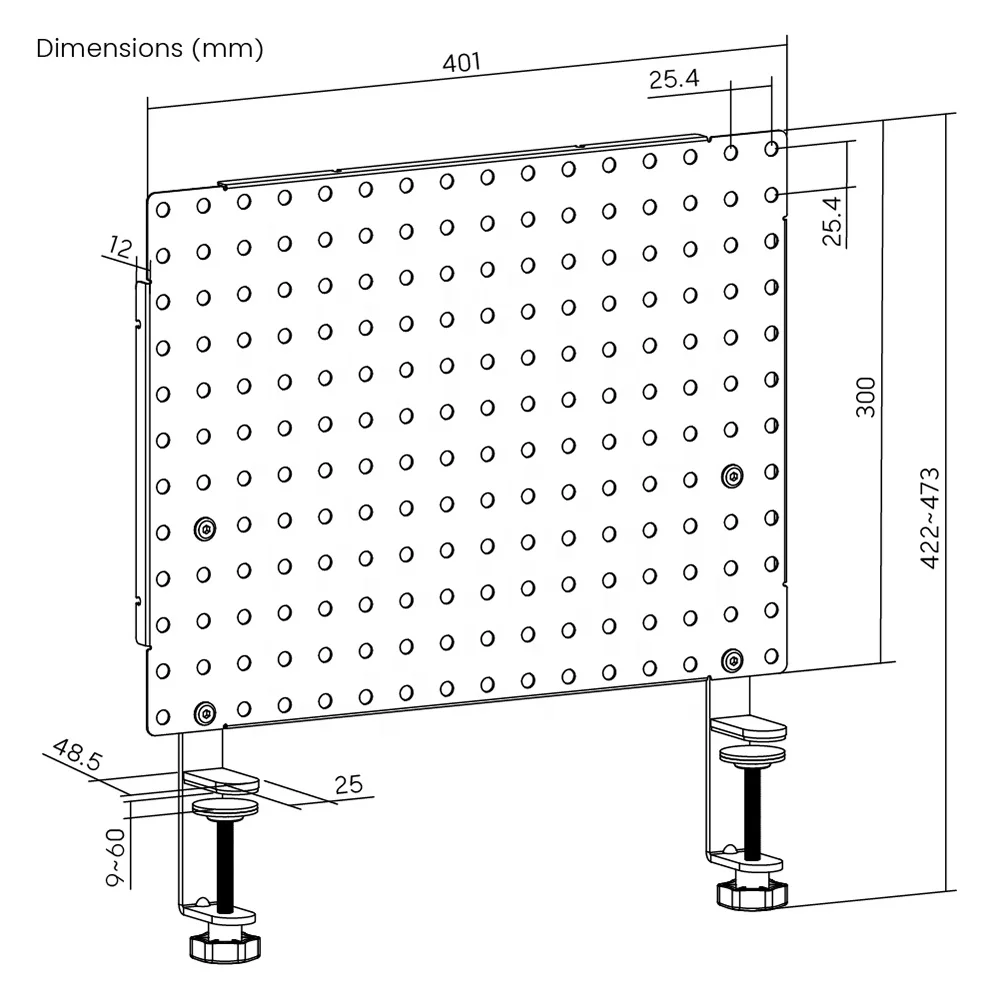 Dimensions (mm)

401

25.4

25.4

12

300

422~473

48.5

25

9~60