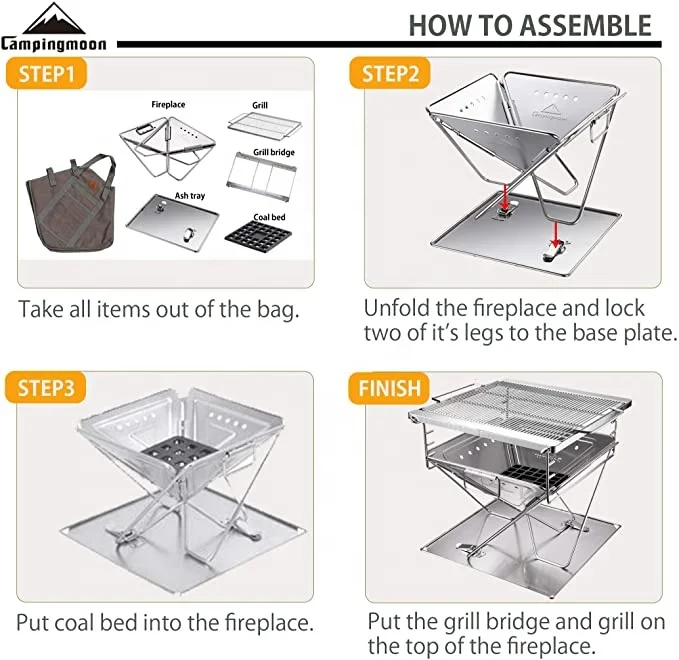 Campingmoon

HOW TO ASSEMBLE

STEP1

Fireplace

Grill

Grill bridge

Ash tray

Coal bed

Take all items out of the bag.

STEP2

Campingmoon

Unfold the fireplace and lock two of it's legs to the base plate.

STEP3

Put coal bed into the fireplace.

FINISH

Put the grill bridge and grill on the top of the fireplace.