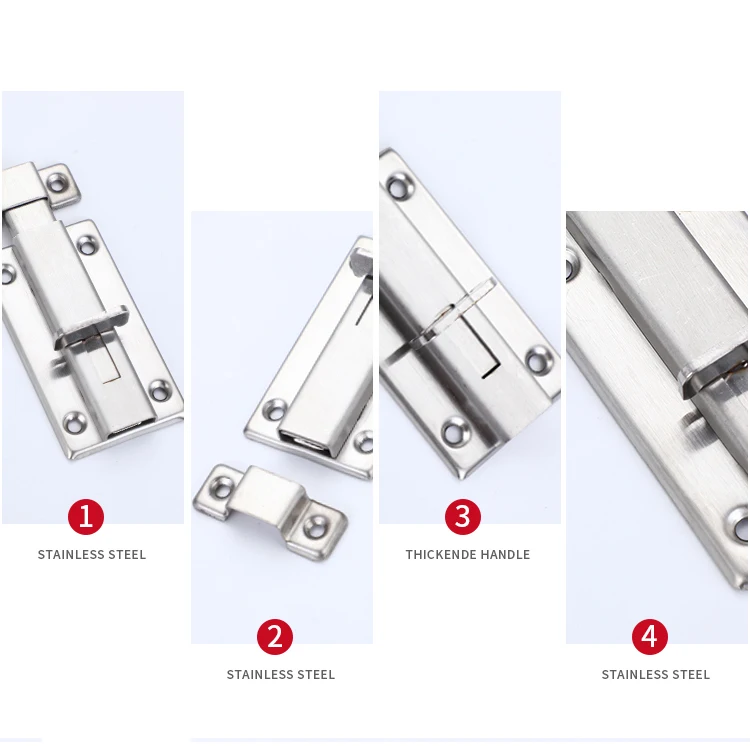 1
STAINLESS STEEL

2
STAINLESS STEEL

3
THICKENDE HANDLE

4
STAINLESS STEEL