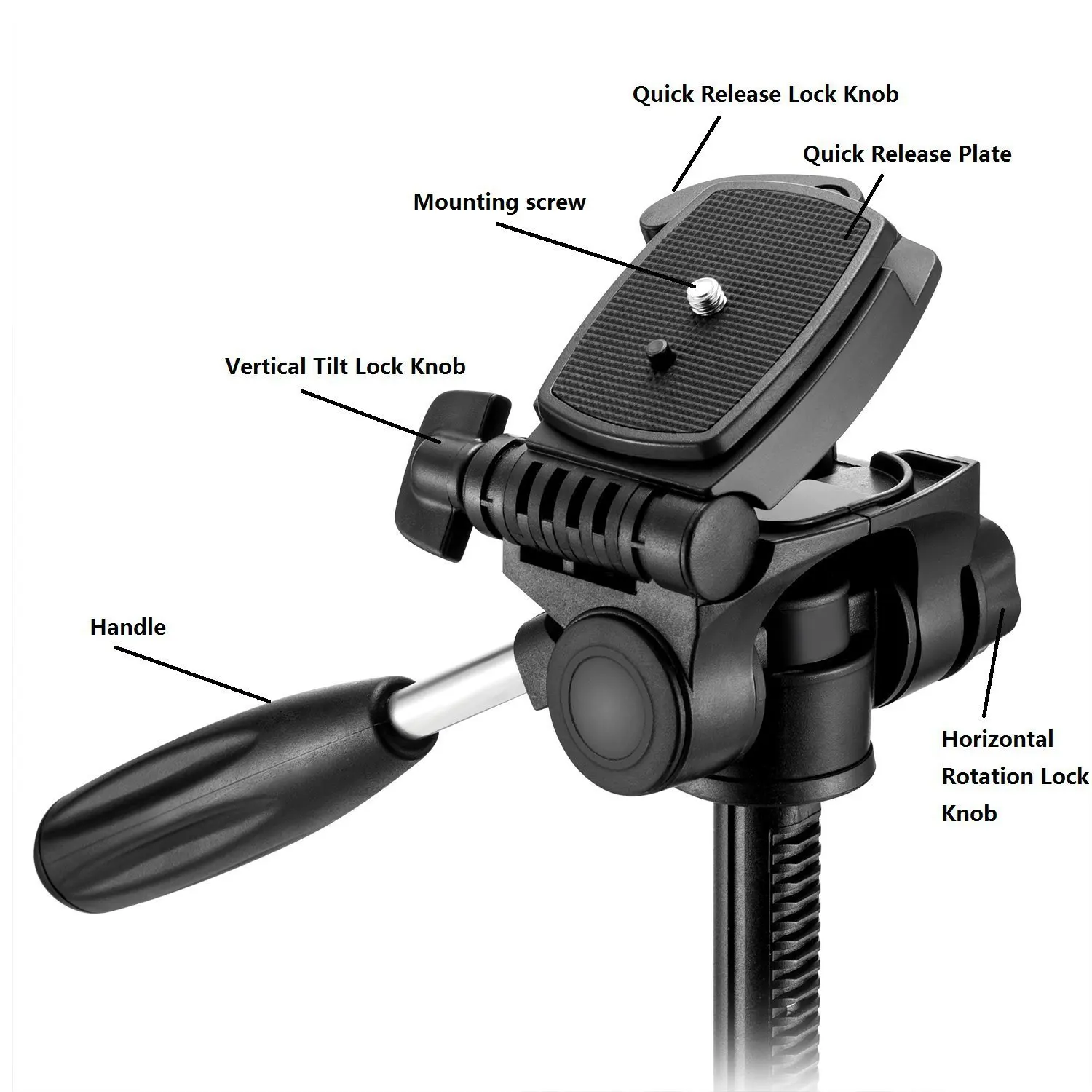 Quick Release Lock Knob

Quick Release Plate

Mounting screw

Vertical Tilt Lock Knob

Handle

Horizontal Rotation Lock Knob