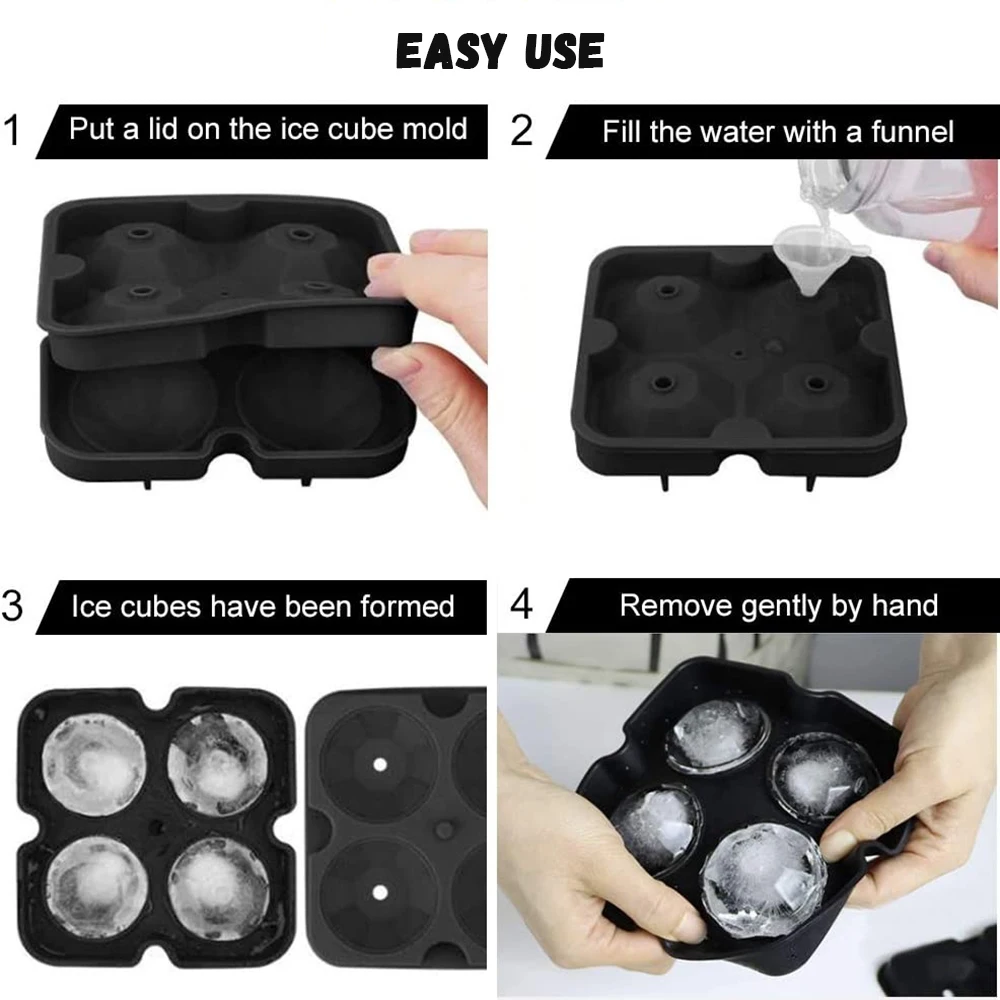 EASY USE

1 Put a lid on the ice cube mold

2 Fill the water with a funnel

3 Ice cubes have been formed

4 Remove gently by hand