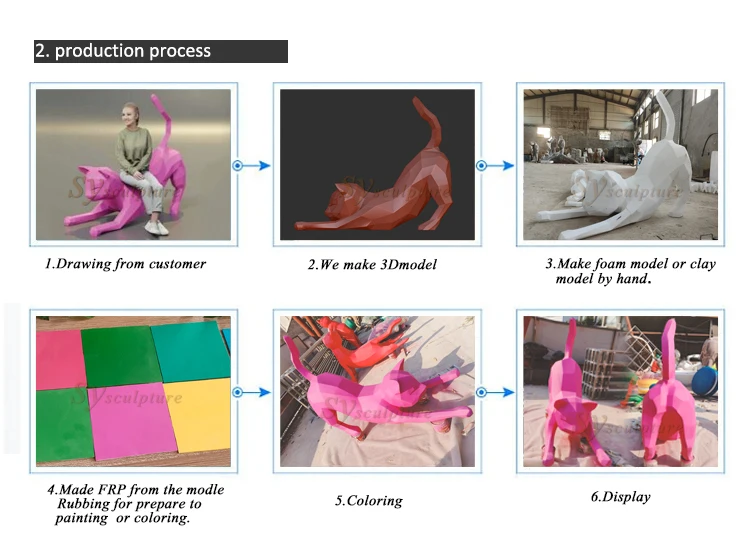 2. production process

SY sculpture

1.Drawing from customer

SY sculpture

2.We make 3Dmodel

SY sculpture

3.Make foam model or clay model by hand.

SY sculpture

4.Made FRP from the modle Rubbing for prepare to painting or coloring.

SY sculpture

5.Coloring

SY sculpture

6.Display