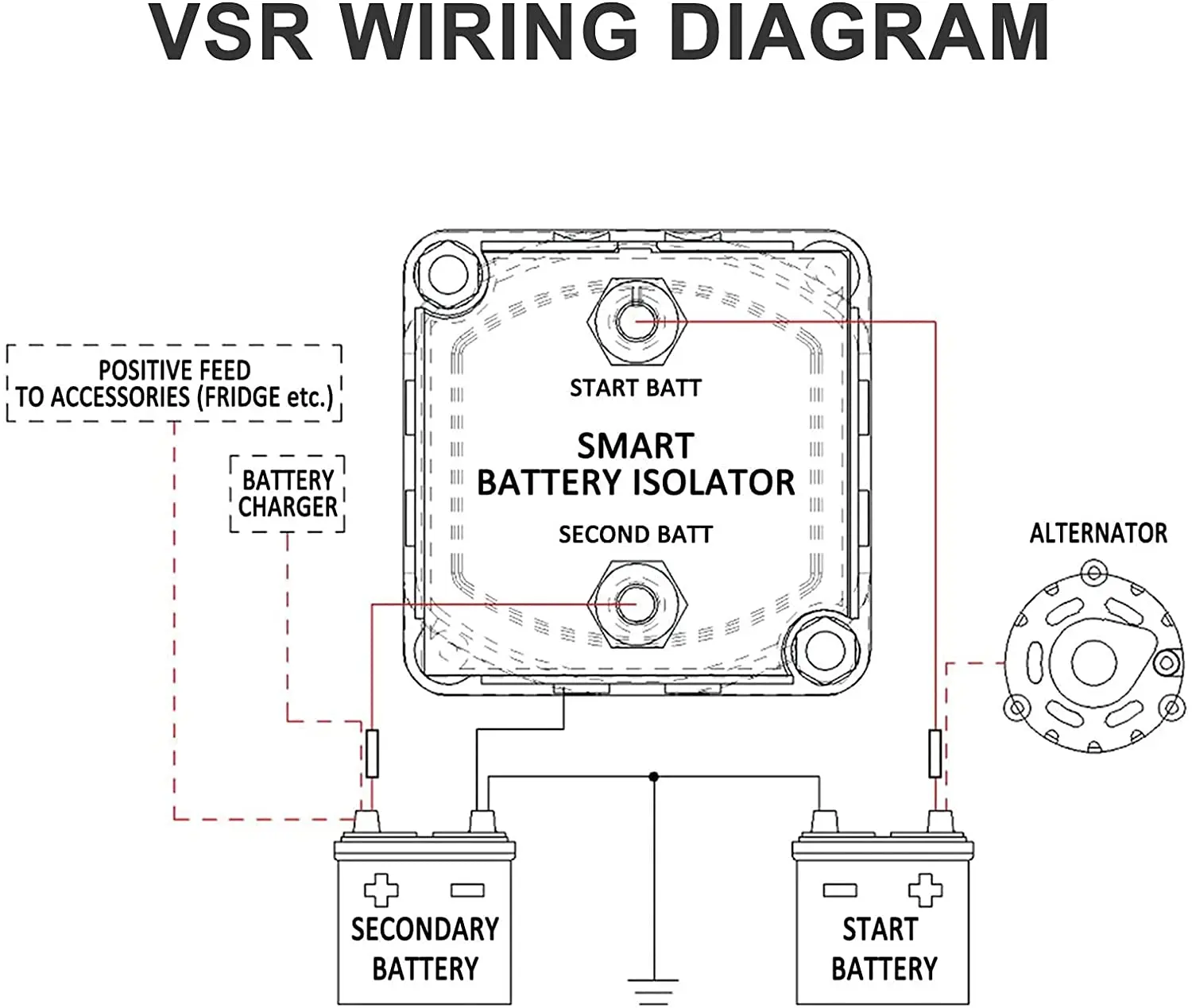 VSR WIRING DIAGRAM

POSITIVE FEED TO ACCESSORIES (FRIDGE etc.)

BATTERY CHARGER

START BATT

SMART BATTERY ISOLATOR

SECOND BATT

ALTERNATOR

SECONDARY BATTERY

START BATTERY