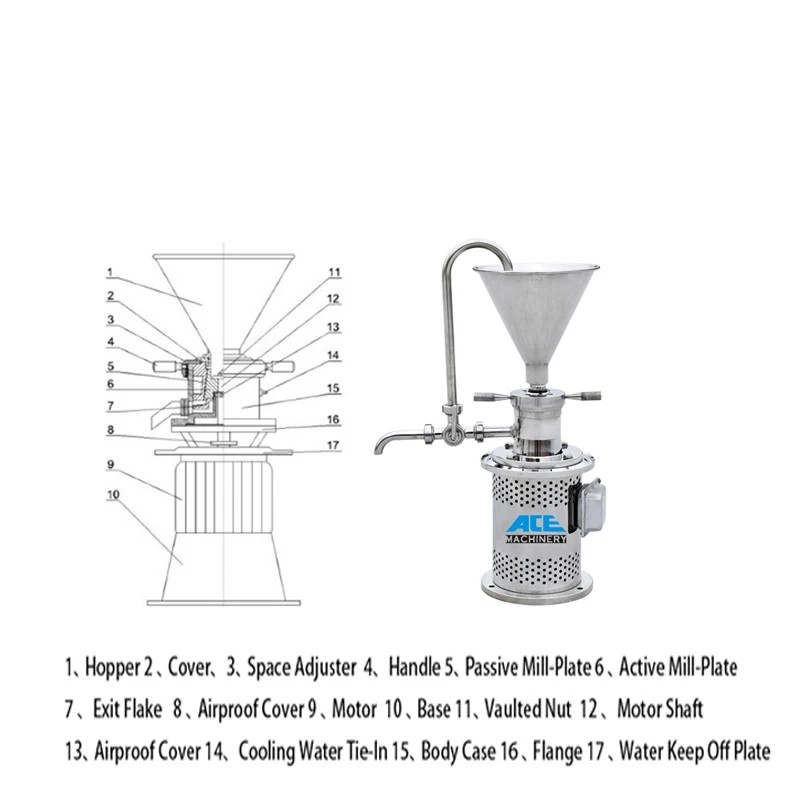 1
2
3
4
5
6
7
8
9
10
11
12
13
14
15
16
17

ACE
MACHINERY

1、Hopper 2、Cover、3、Space Adjuster 4、Handle 5、Passive Mill-Plate 6、Active Mill-Plate
7、Exit Flake 8、Airproof Cover 9、Motor 10、Base 11、Vaulted Nut 12、Motor Shaft
13、Airproof Cover 14、Cooling Water Tie-In 15、Body Case 16、Flange 17、Water Keep Off Plate