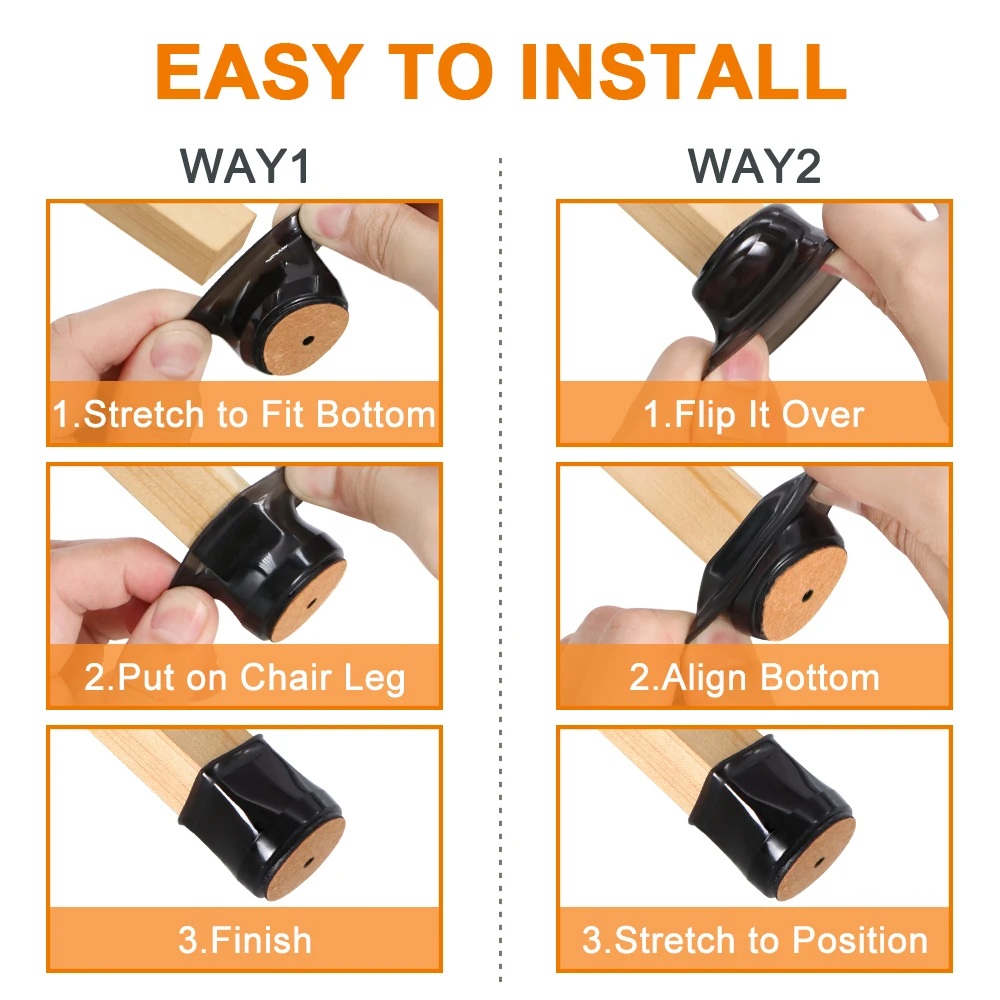 EASY TO INSTALL

WAY1

1.Stretch to Fit Bottom

2.Put on Chair Leg

3.Finish

WAY2

1.Flip It Over

2.Align Bottom

3.Stretch to Position