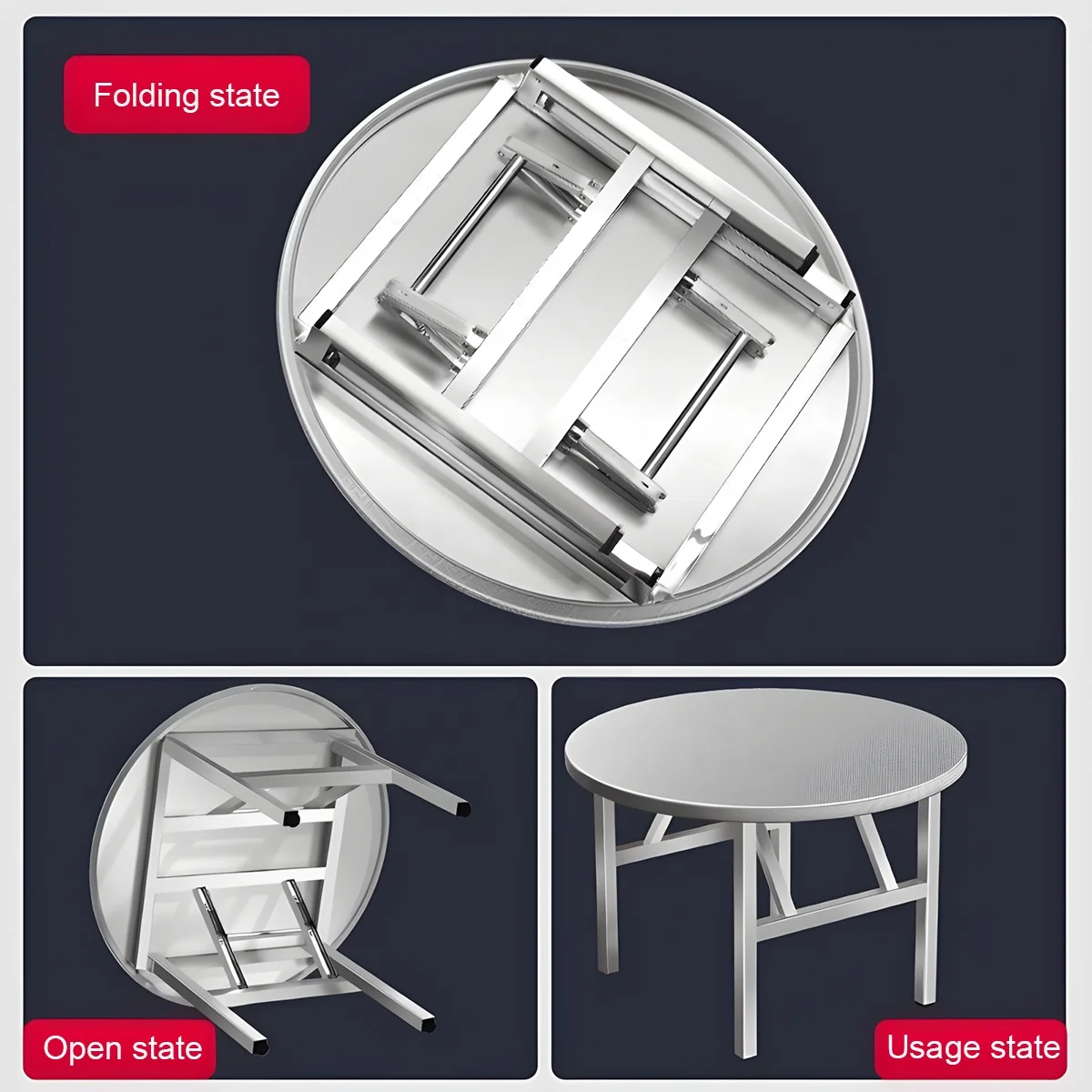 Folding state

Open state

Usage state