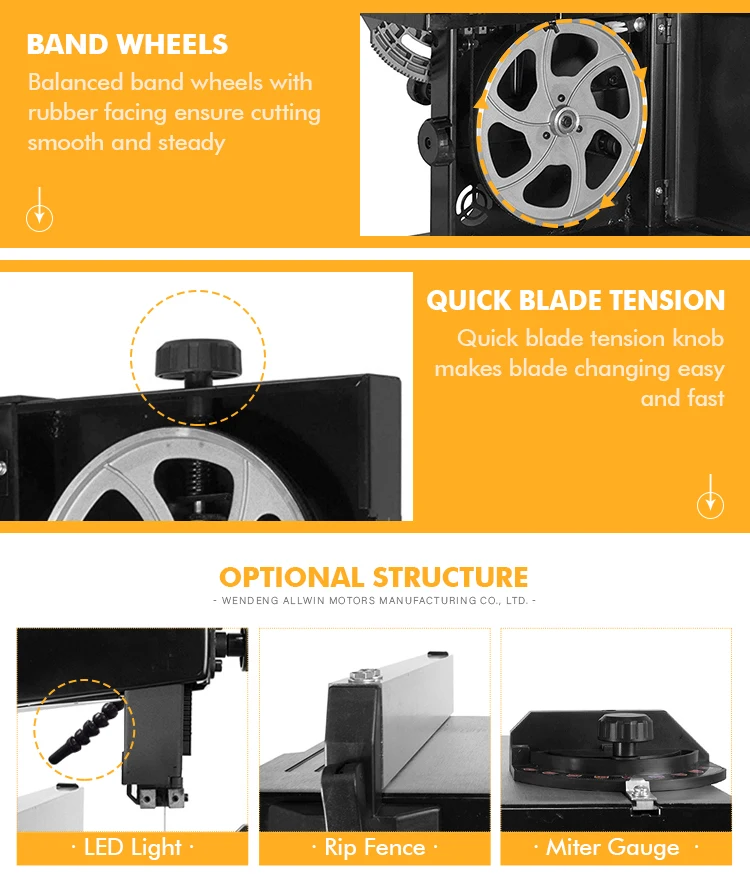 BAND WHEELS

Balanced band wheels with rubber facing ensure cutting smooth and steady

QUICK BLADE TENSION

Quick blade tension knob makes blade changing easy and fast

OPTIONAL STRUCTURE

- WENDENG ALLWIN MOTORS MANUFACTURING CO., LTD. -

· LED Light ·

· Rip Fence ·

· Miter Gauge ·