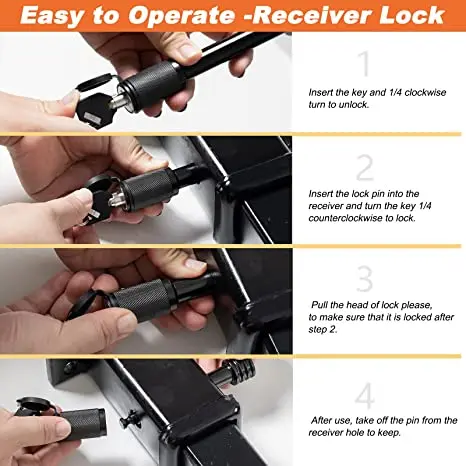 Easy to Operate -Receiver Lock

1

Insert the key and 1/4 clockwise turn to unlock.

2

Insert the lock pin into the receiver and turn the key 1/4 counterclockwise to lock.

3

Pull the head of lock please, to make sure that it is locked after step 2.

4

After use, take off the pin from the receiver hole to keep.