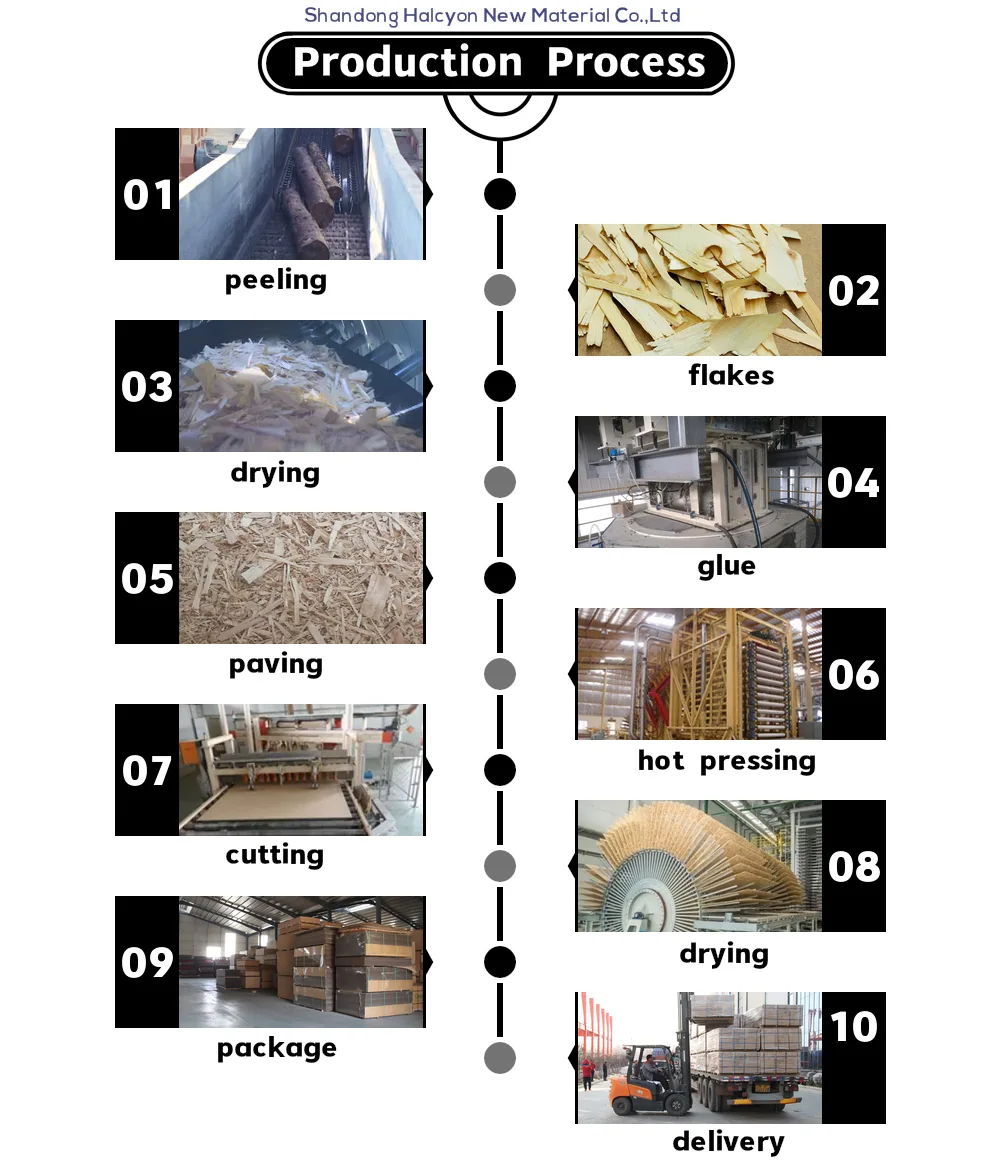 Shandong Halcyon New Material Co.,Ltd

Production Process

01
peeling

02
flakes

03
drying

04
glue

05
paving

06
hot pressing

07
cutting

08
drying

09
package

10
delivery