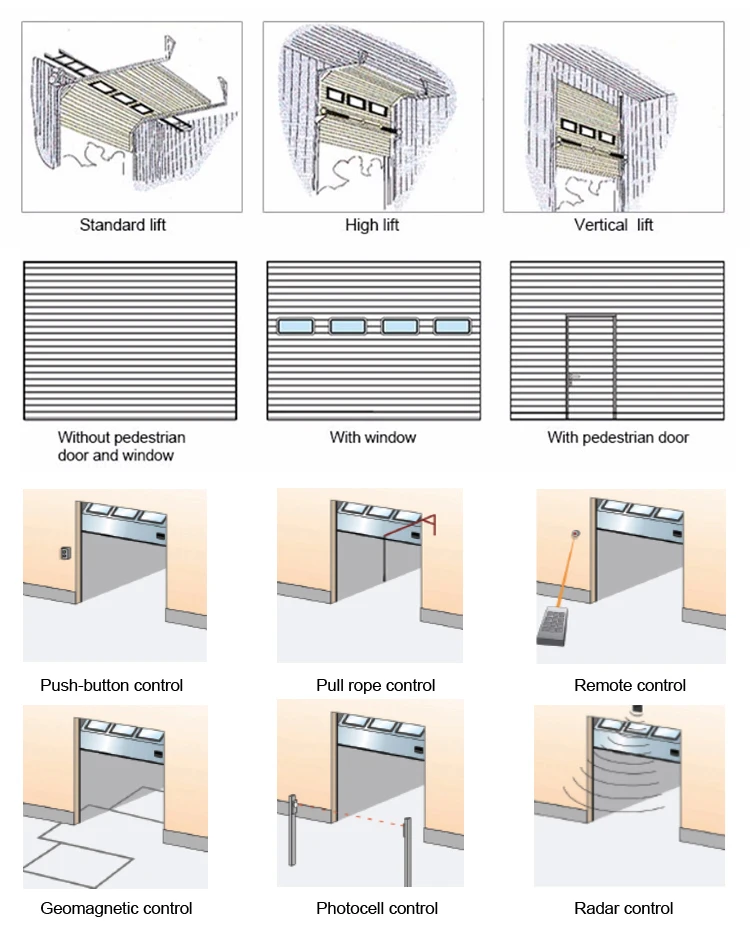 Standard lift

High lift

Vertical lift

Without pedestrian door and window

With window

With pedestrian door

Push-button control

Pull rope control

Remote control

Geomagnetic control

Photocell control

Radar control