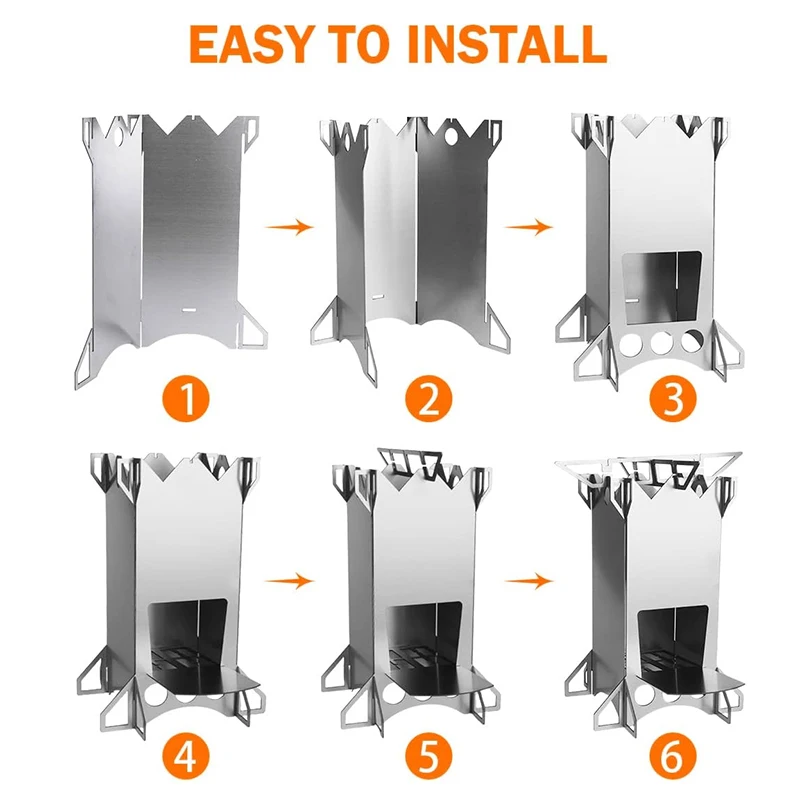 EASY TO INSTALL

1

2

3

4

5

6