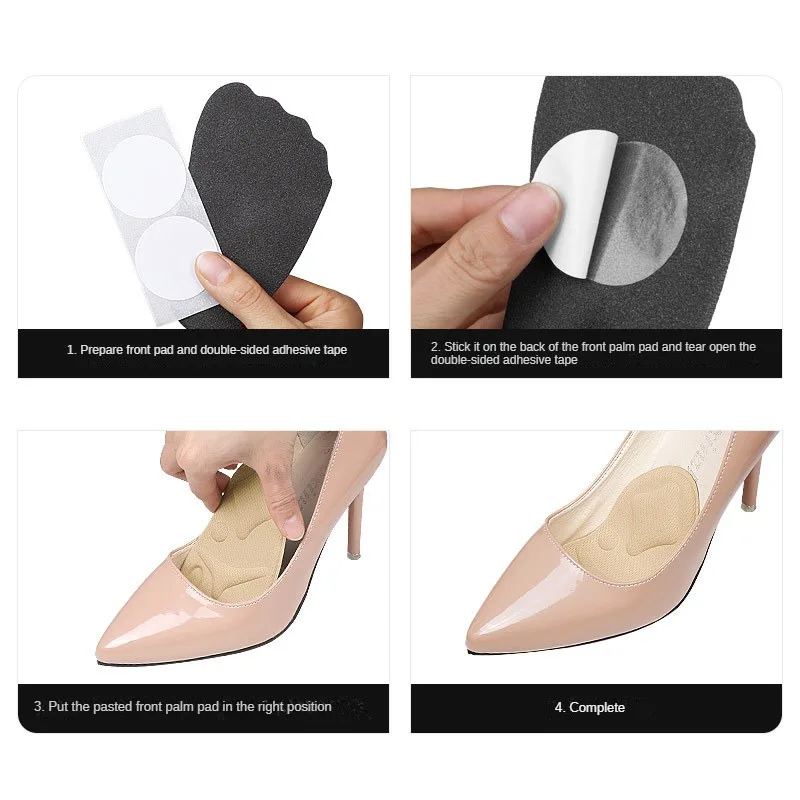 1. Prepare front pad and double-sided adhesive tape

2. Stick it on the back of the front palm pad and tear open the double-sided adhesive tape

3. Put the pasted front palm pad in the right position

4. Complete