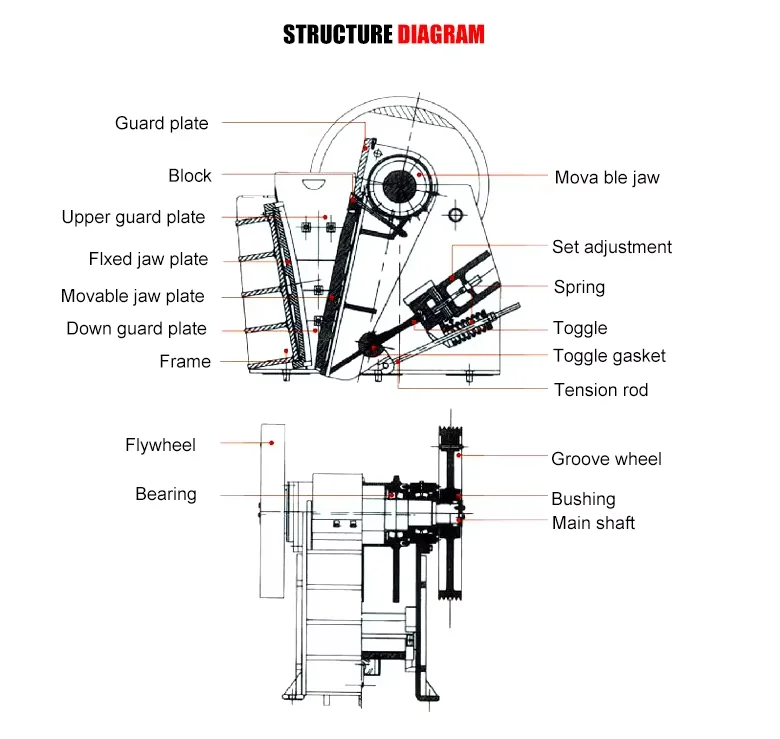 STRUCTURE DIAGRAM

Guard plate
Block
Upper guard plate
Flxed jaw plate
Movable jaw plate
Down guard plate
Frame

Mova ble jaw
Set adjustment
Spring
Toggle
Toggle gasket
Tension rod

Flywheel
Bearing

Groove wheel
Bushing
Main shaft