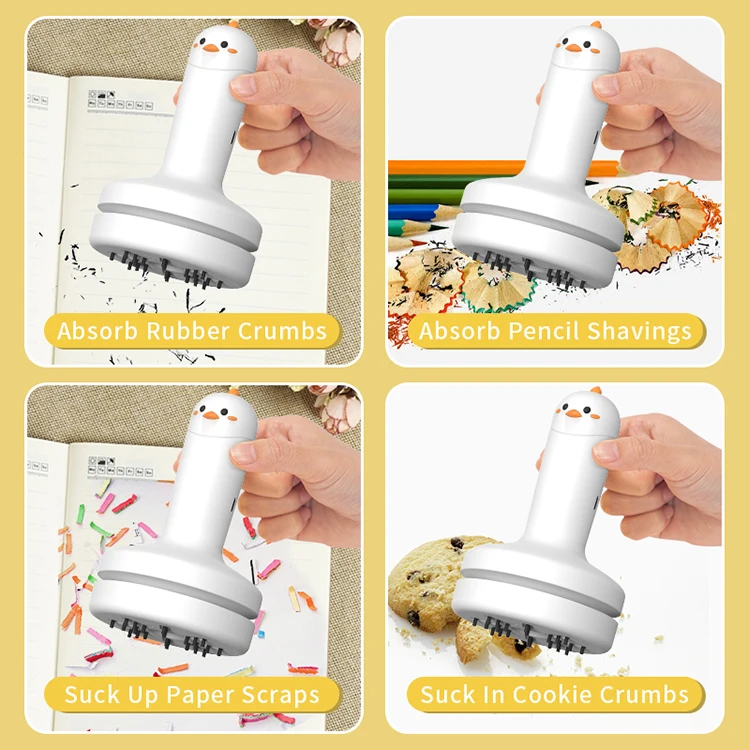 Absorb Rubber Crumbs

Absorb Pencil Shavings

Suck Up Paper Scraps

Suck In Cookie Crumbs