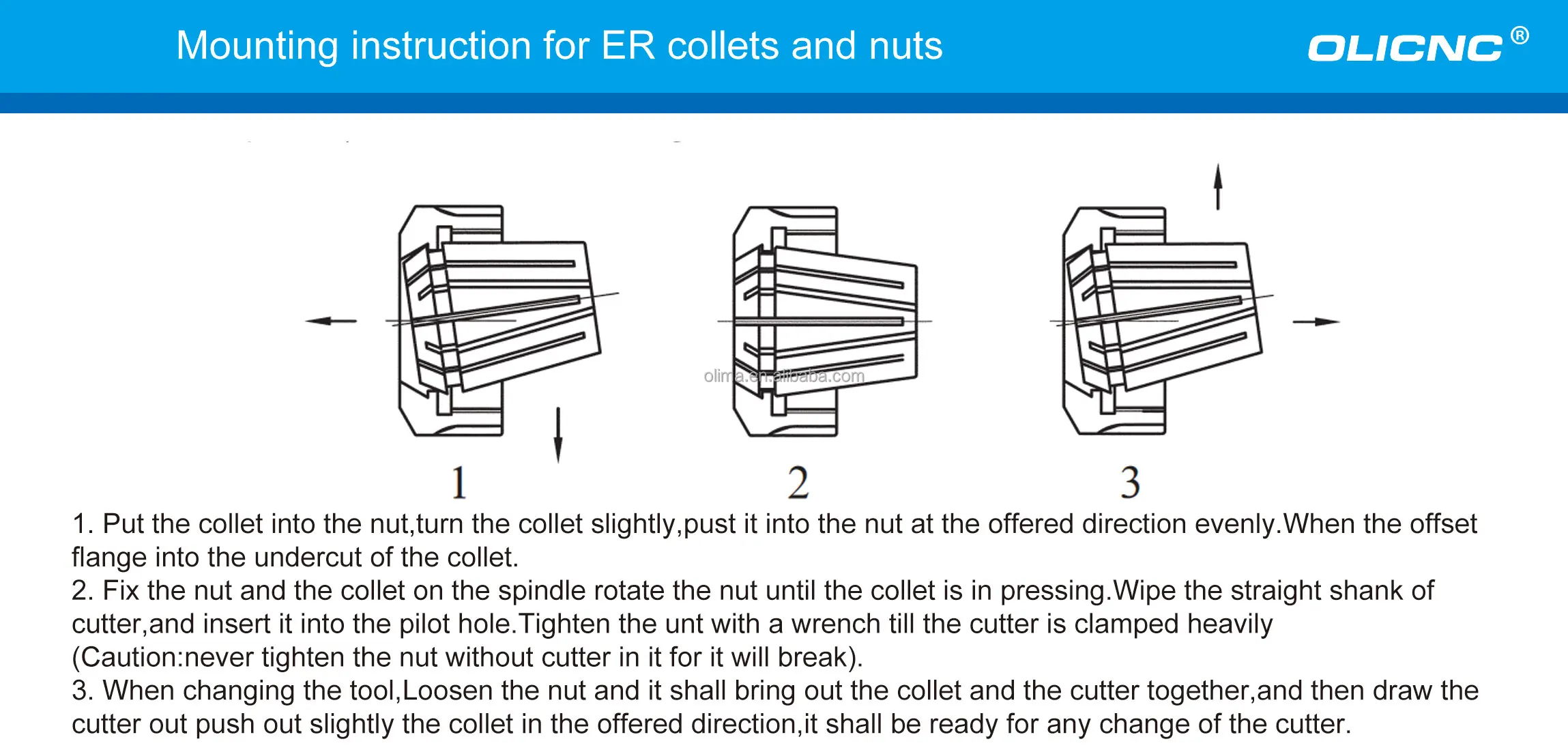 Mounting instruction for ER collets and nuts

OLICNC®

olima.en.alibaba.com

1

2

3

1. Put the collet into the nut,turn the collet slightly,pust it into the nut at the offered direction evenly.When the offset flange into the undercut of the collet.
2. Fix the nut and the collet on the spindle rotate the nut until the collet is in pressing.Wipe the straight shank of cutter,and insert it into the pilot hole.Tighten the unt with a wrench till the cutter is clamped heavily (Caution:never tighten the nut without cutter in it for it will break).
3. When changing the tool,Loosen the nut and it shall bring out the collet and the cutter together,and then draw the cutter out push out slightly the collet in the offered direction,it shall be ready for any change of the cutter.