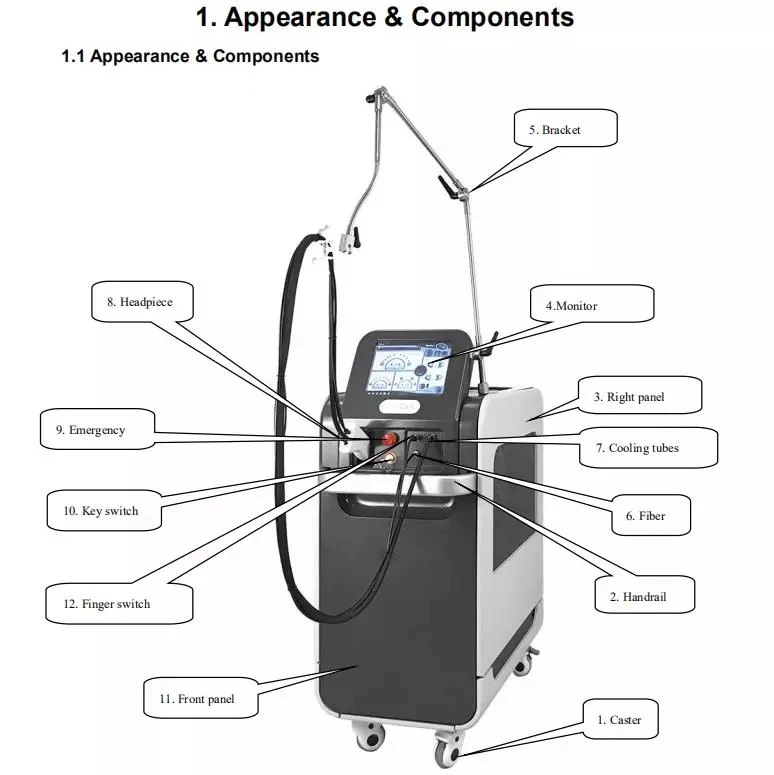 1. Appearance & Components

1.1 Appearance & Components

5. Bracket

8. Headpiece

4.Monitor

3. Right panel

9. Emergency

7. Cooling tubes

10. Key switch

6. Fiber

12. Finger switch

2. Handrail

11. Front panel

1. Caster