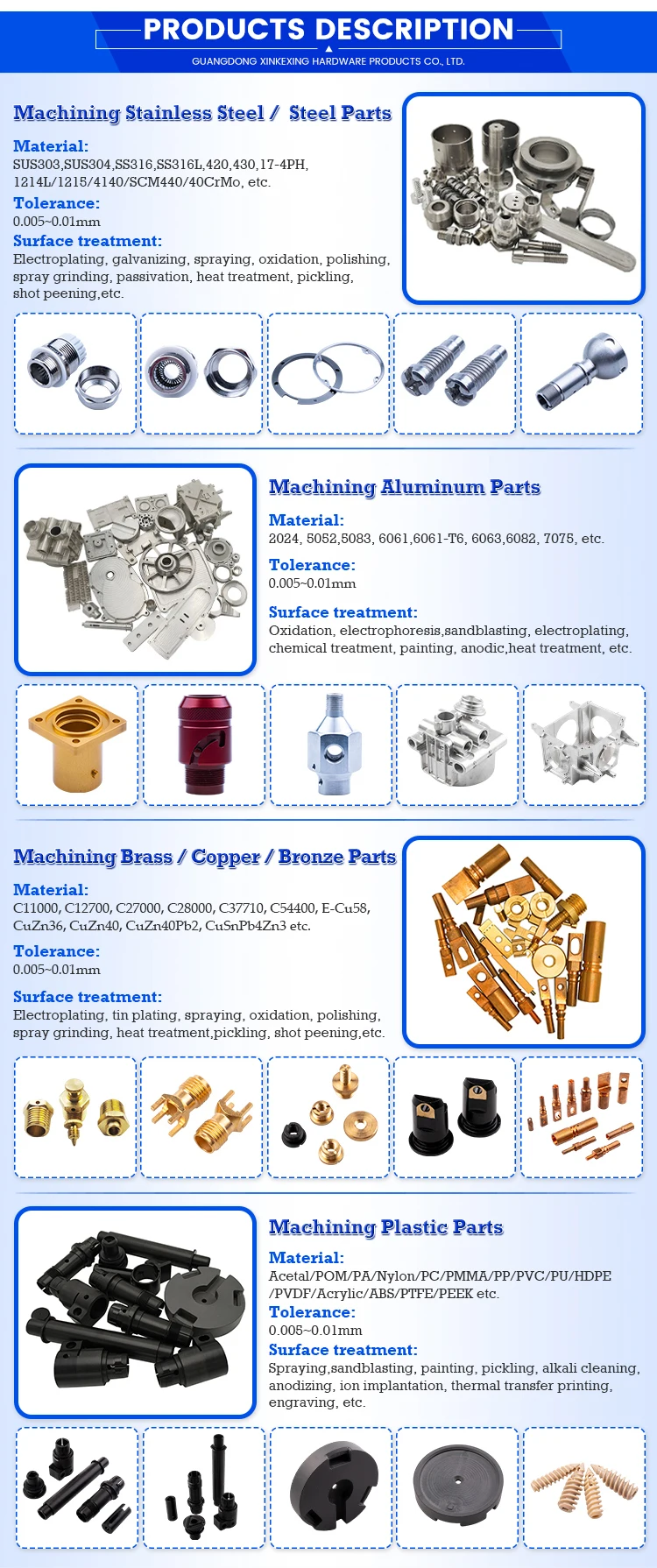 PRODUCTS DESCRIPTION
GUANGDONG XINKEXING HARDWARE PRODUCTS CO., LTD.

Machining Stainless Steel / Steel Parts

Material:
SUS303,SUS304,SS316,SS316L,420,430,17-4PH, 1214L/1215/4140/SCM440/40CrMo, etc.

Tolerance:
0.005~0.01mm

Surface treatment:
Electroplating, galvanizing, spraying, oxidation, polishing, spray grinding, passivation, heat treatment, pickling, shot peening,etc.

Machining Aluminum Parts

Material:
2024, 5052,5083, 6061,6061-T6, 6063,6082, 7075, etc.

Tolerance:
0.005~0.01mm

Surface treatment:
Oxidation, electrophoresis,sandblasting, electroplating, chemical treatment, painting, anodic,heat treatment, etc.

Machining Brass / Copper / Bronze Parts

Material:
C11000, C12700, C27000, C28000, C37710, C54400, E-Cu58, CuZn36, CuZn40, CuZn40Pb2, CuSnPb4Zn3 etc.

Tolerance:
0.005~0.01mm

Surface treatment:
Electroplating, tin plating, spraying, oxidation, polishing, spray grinding, heat treatment,pickling, shot peening,etc.

Machining Plastic Parts

Material:
Acetal/POM/PA/Nylon/PC/PMMA/PP/PVC/PU/HDPE /PVDF/Acrylic/ABS/PTFE/PEEK etc.

Tolerance:
0.005~0.01mm

Surface treatment:
Spraying,sandblasting, painting, pickling, alkali cleaning, anodizing, ion implantation, thermal transfer printing, engraving, etc.