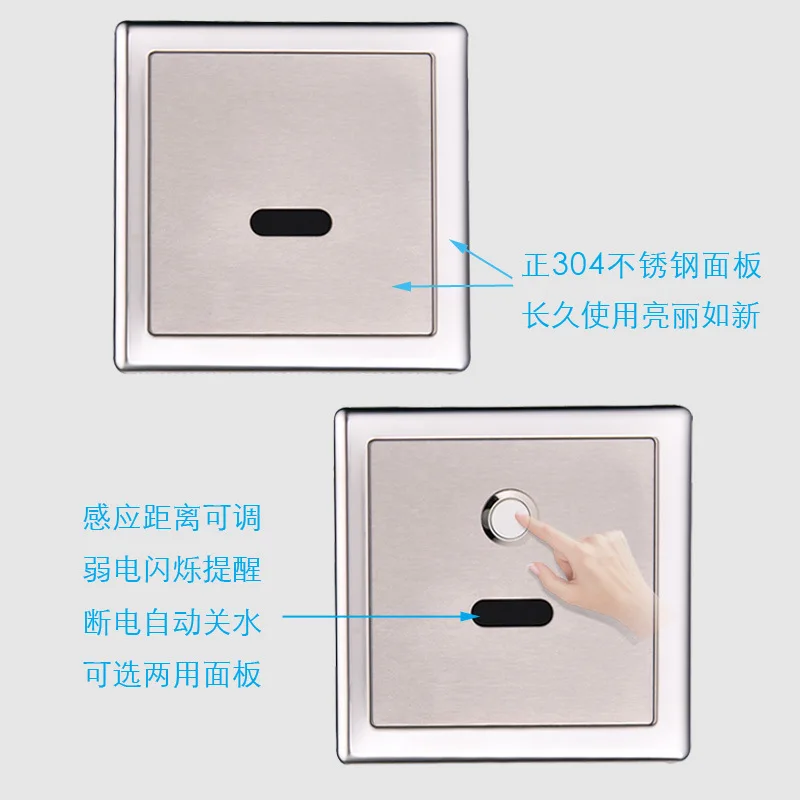 正304不锈钢面板
长久使用亮丽如新

感应距离可调
弱电闪烁提醒
断电自动关水
可选两用面板