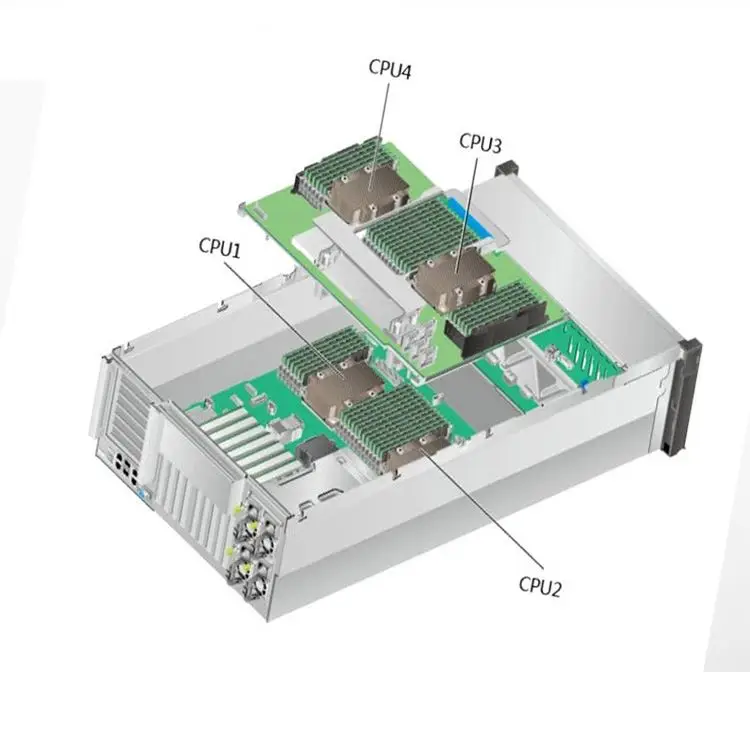 CPU4

CPU3

CPU1

CPU2