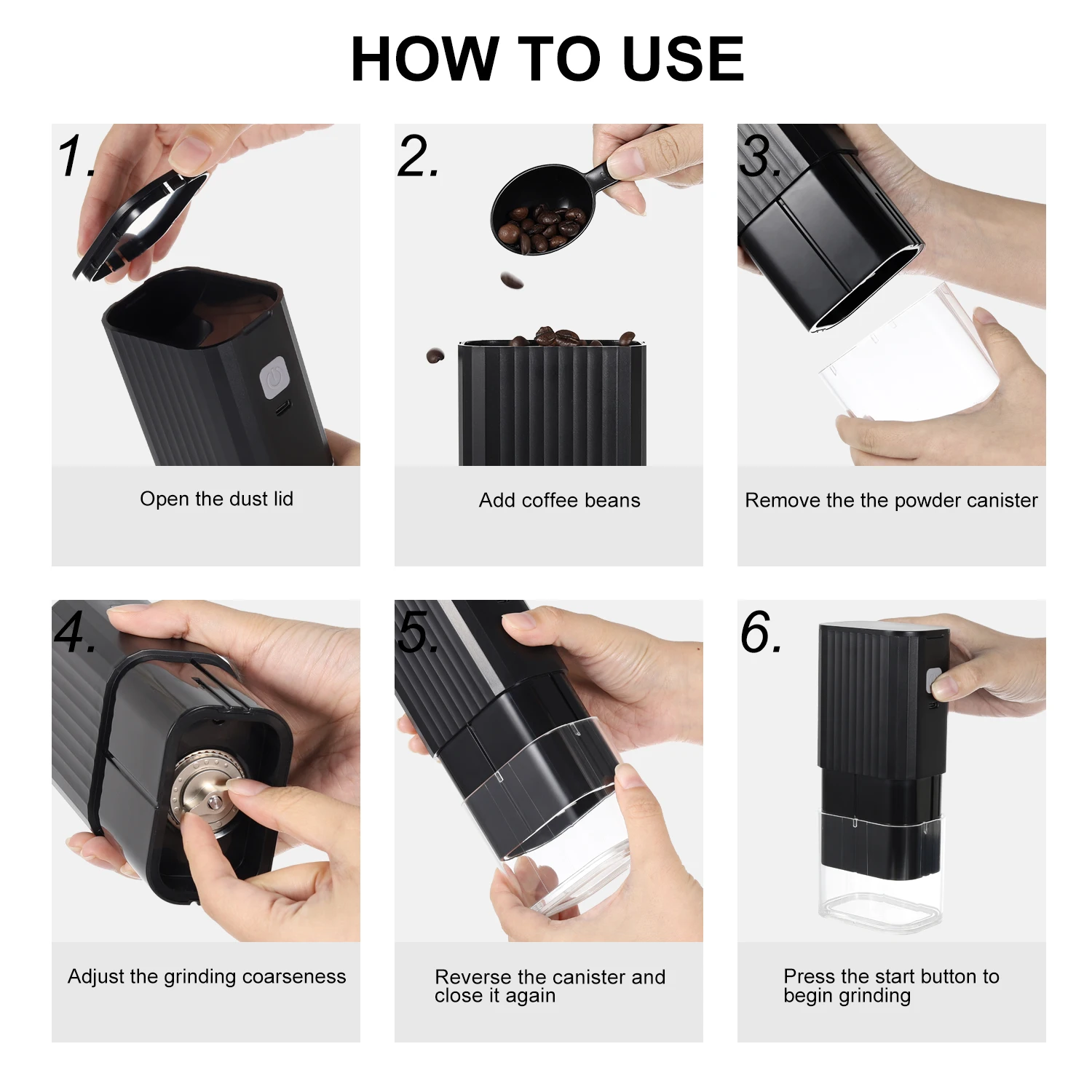 HOW TO USE

1.

Open the dust lid

2.

Add coffee beans

3.

Remove the the powder canister

4.

Adjust the grinding coarseness

5.

Reverse the canister and close it again

6.

Press the start button to begin grinding