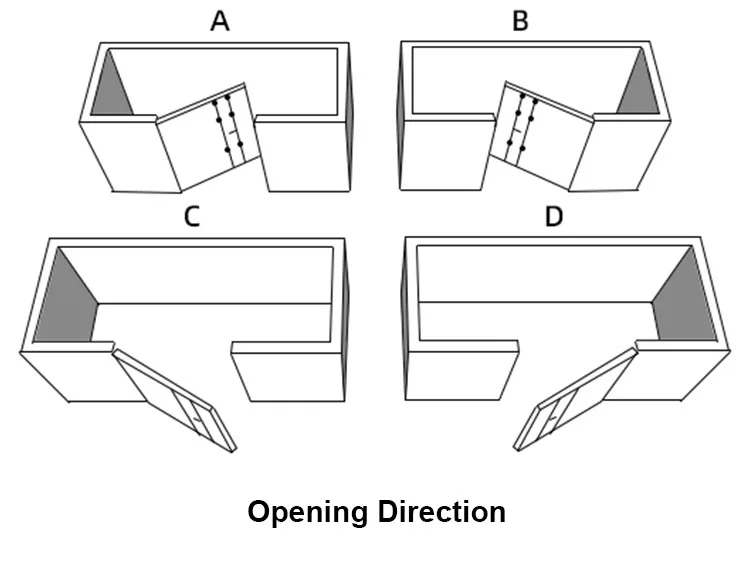 A

B

C

D

Opening Direction