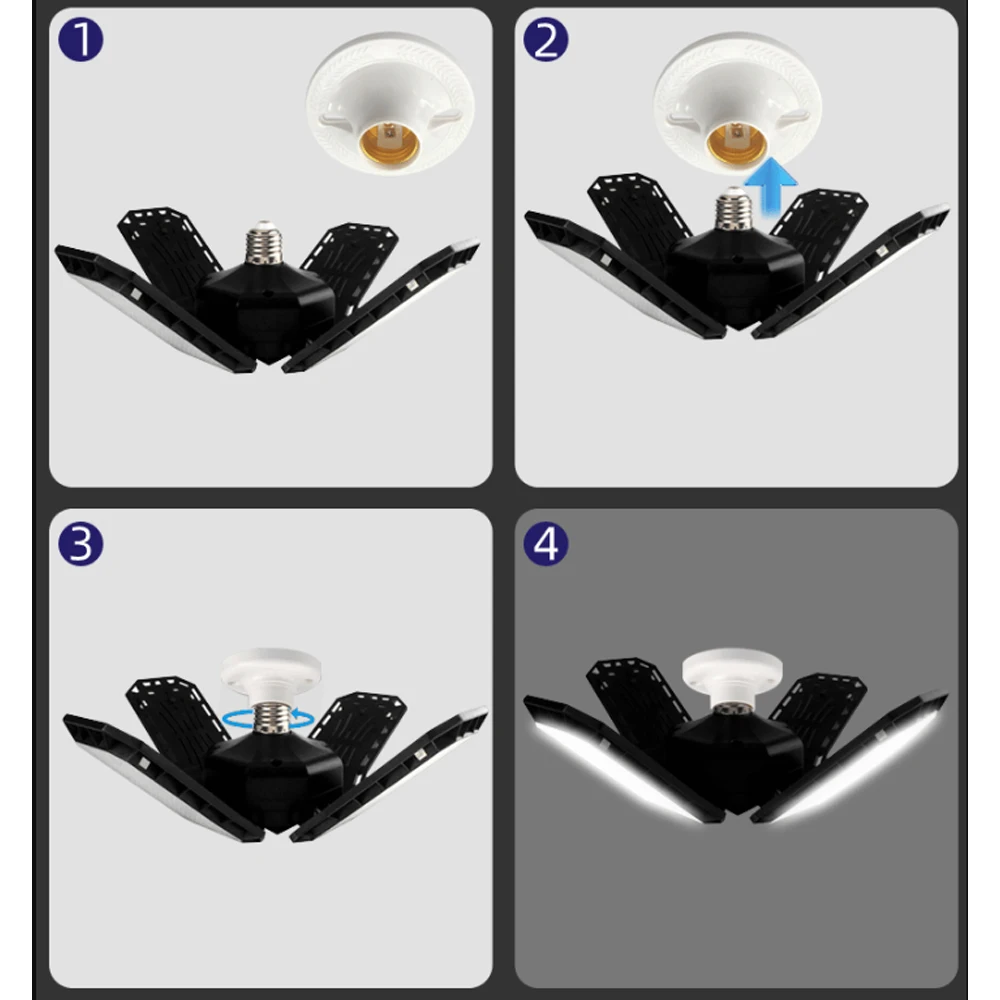 1

2

3

4