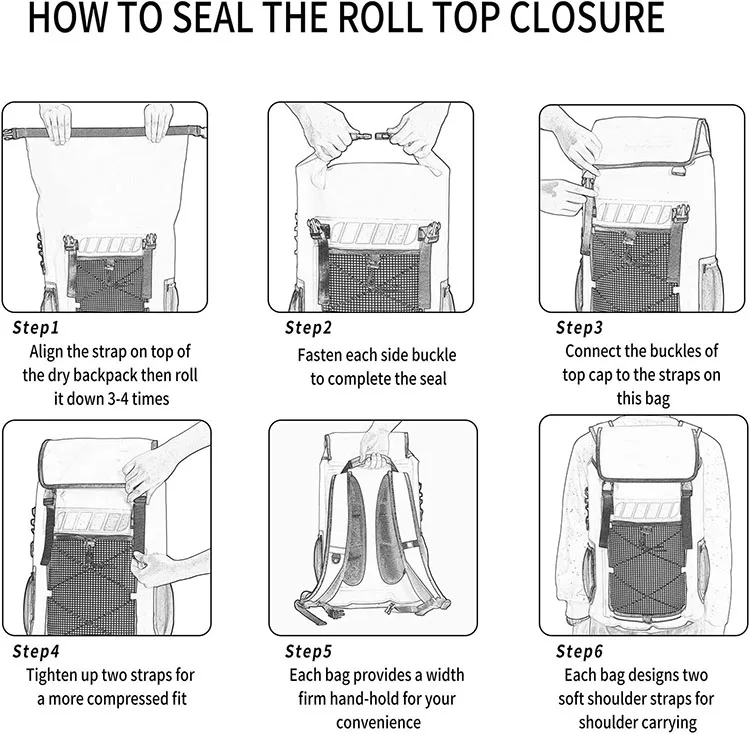 HOW TO SEAL THE ROLL TOP CLOSURE

Step1
Align the strap on top of the dry backpack then roll it down 3-4 times

Step2
Fasten each side buckle to complete the seal

Step3
Connect the buckles of top cap to the straps on this bag

Step4
Tighten up two straps for a more compressed fit

Step5
Each bag provides a width firm hand-hold for your convenience

Step6
Each bag designs two soft shoulder straps for shoulder carrying